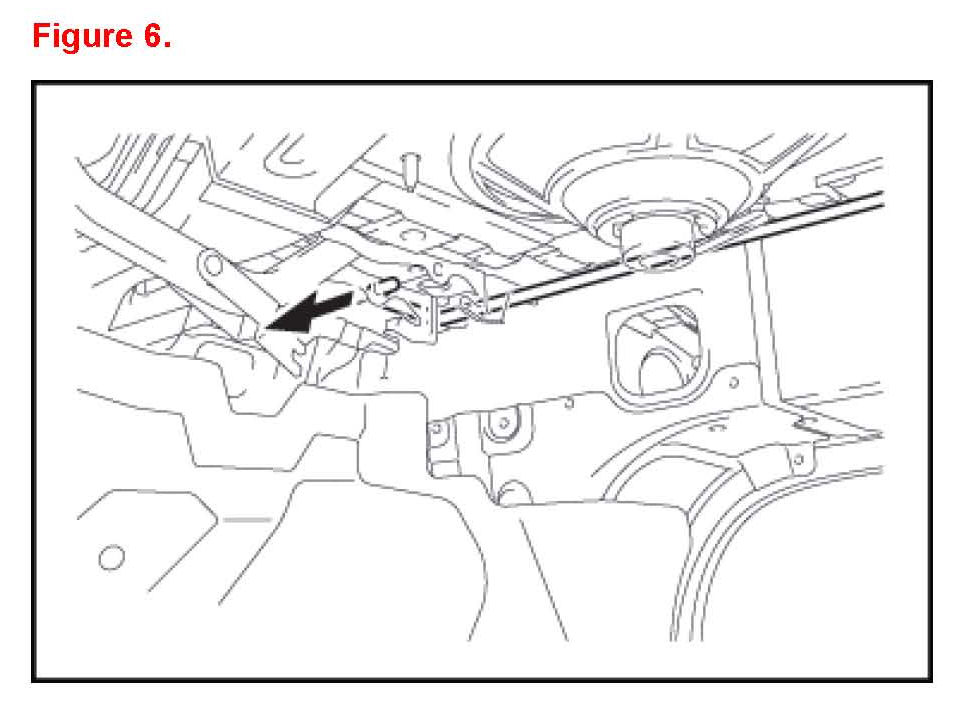 Figure 6.