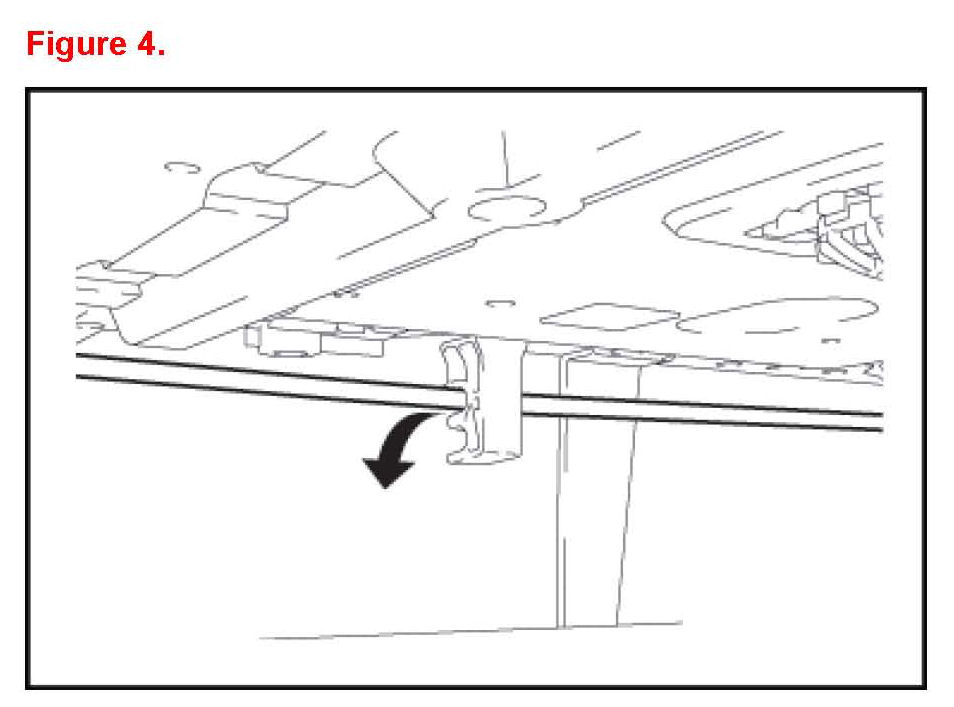 Figure 4.