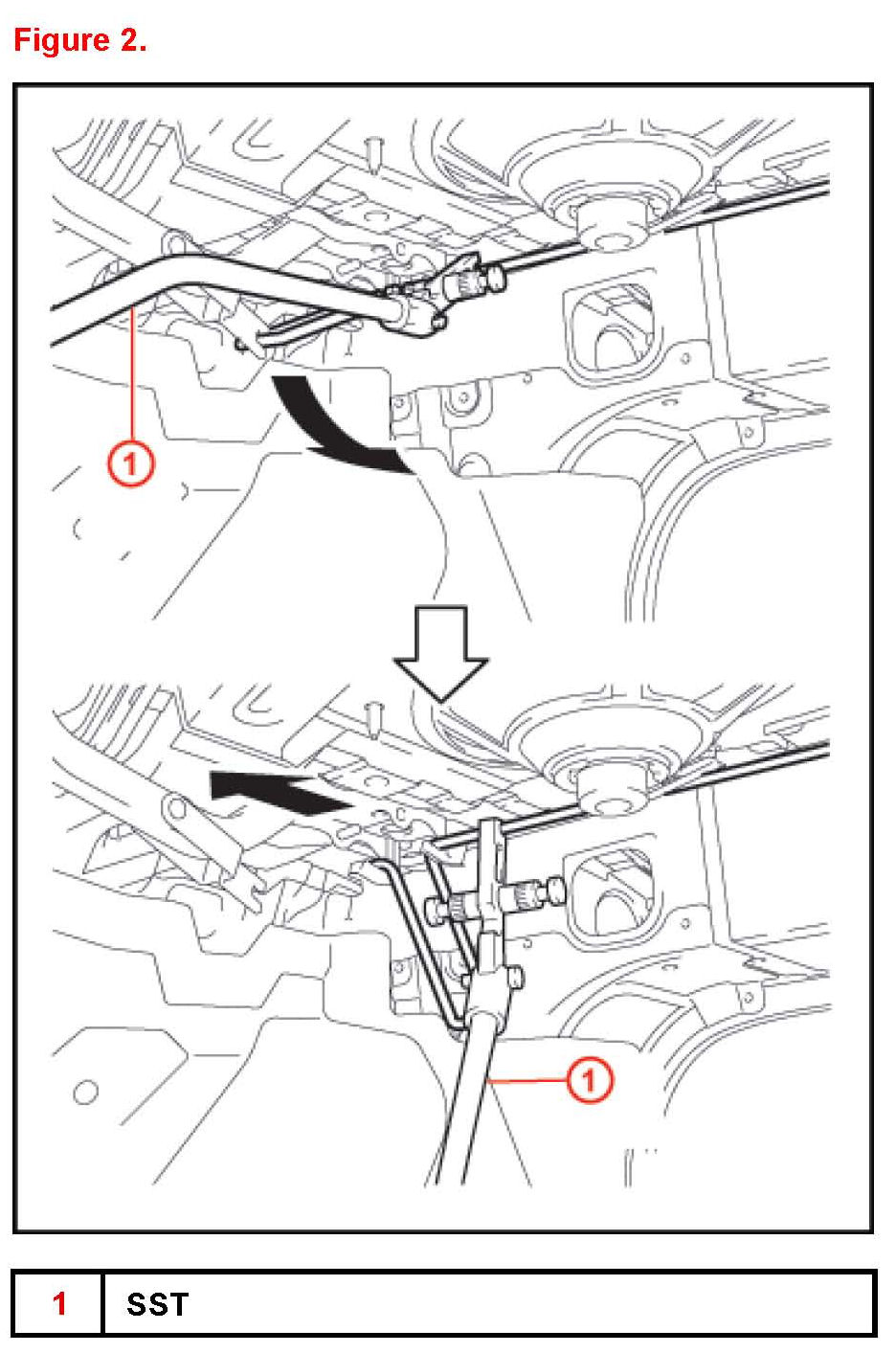 Figure 2.

1

1

| 1 | SST |
|---|---|