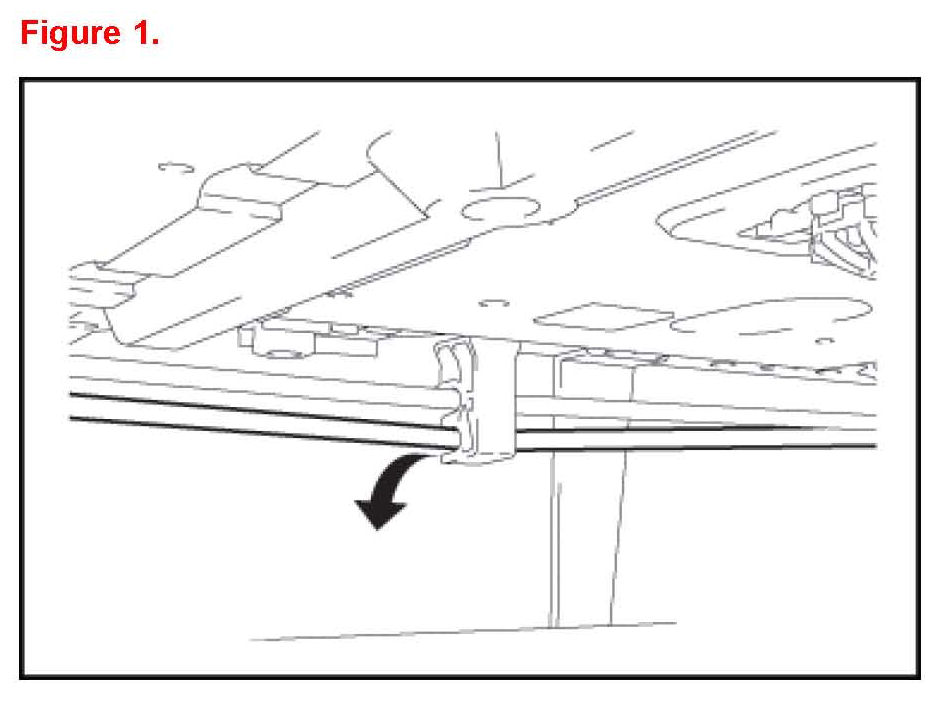 Figure 1.