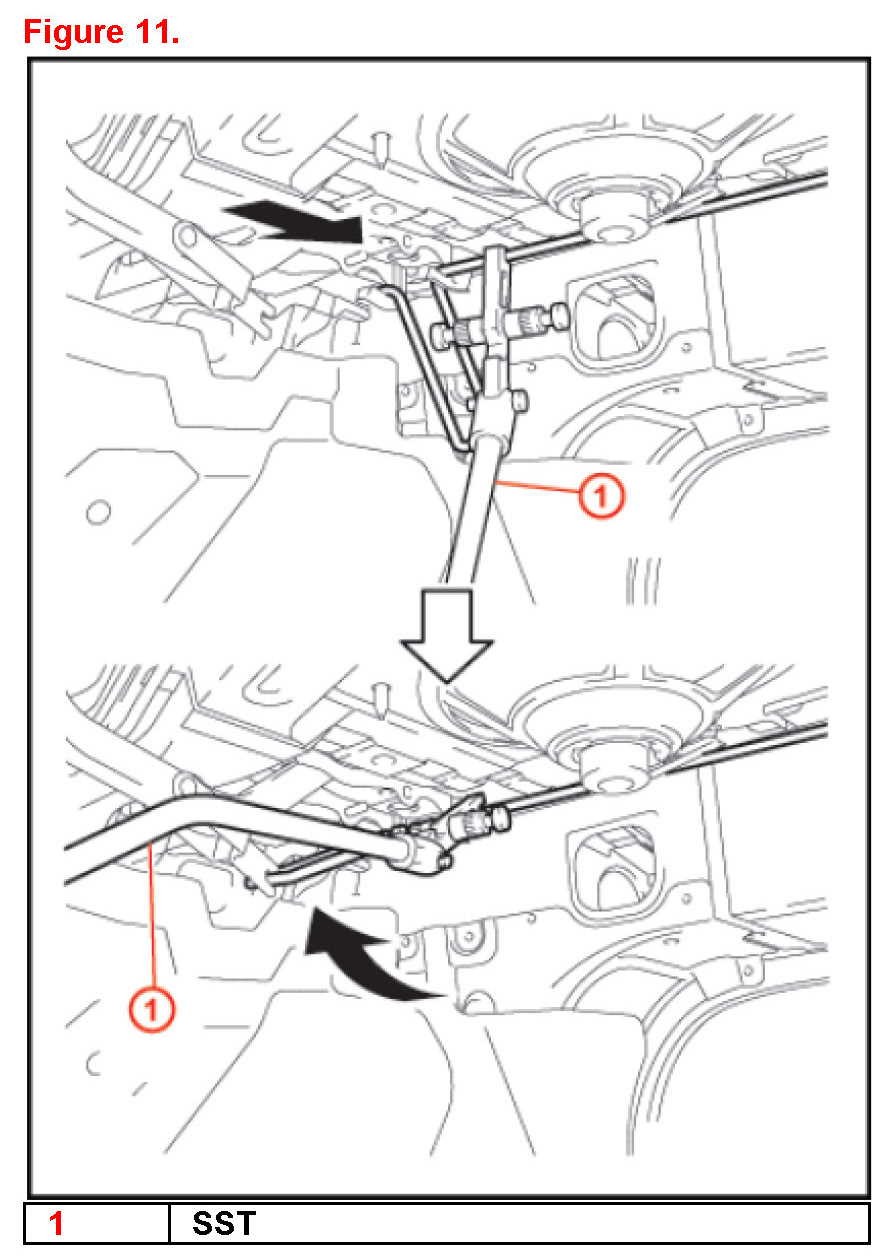 Figure 11.

1

1

| 1 | SST |
|---|---|