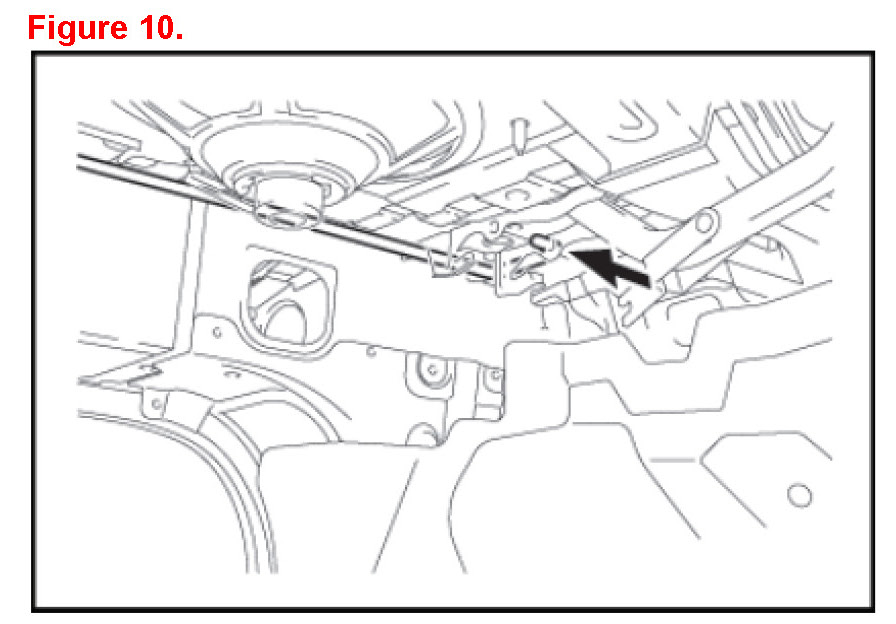 Figure 10.