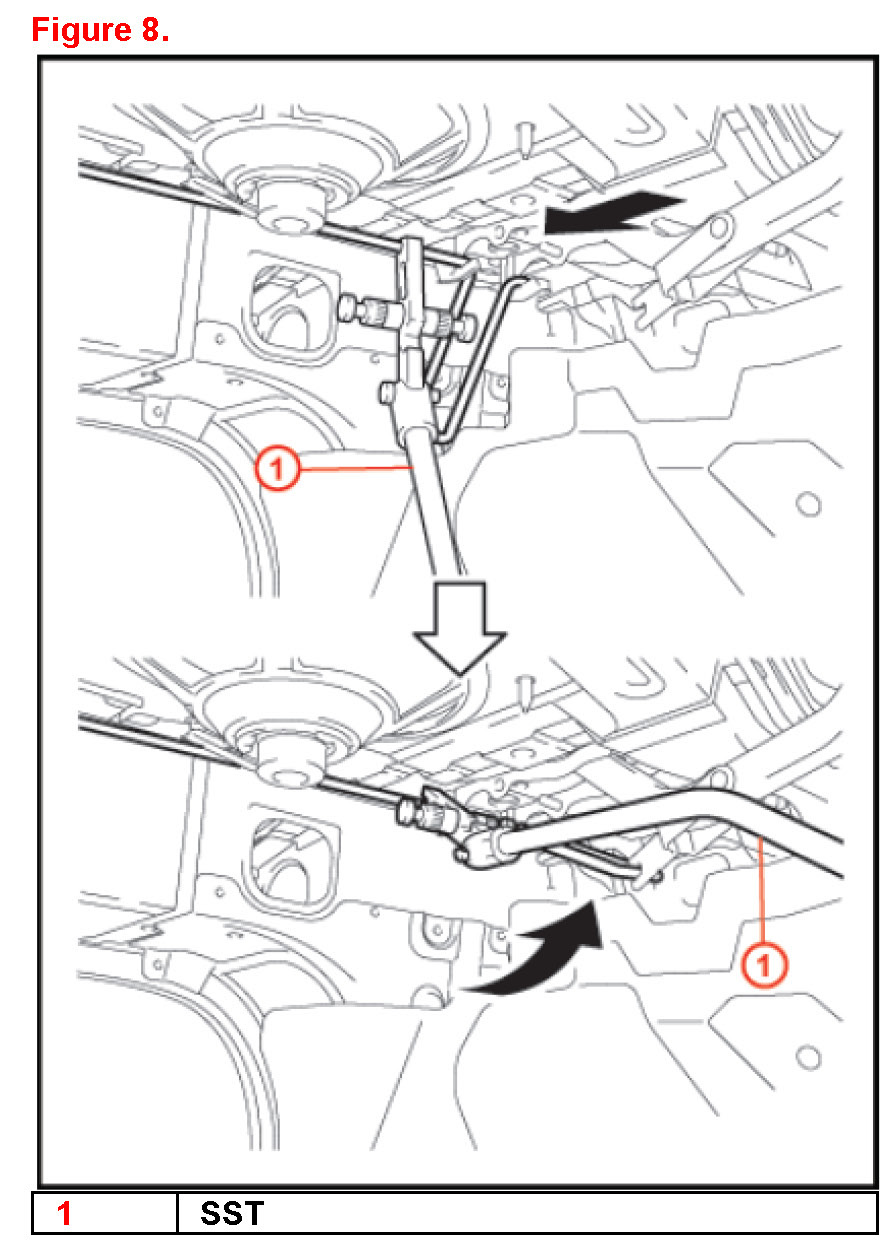 Figure 8.

1

1

| 1 | SST |
|---|---|