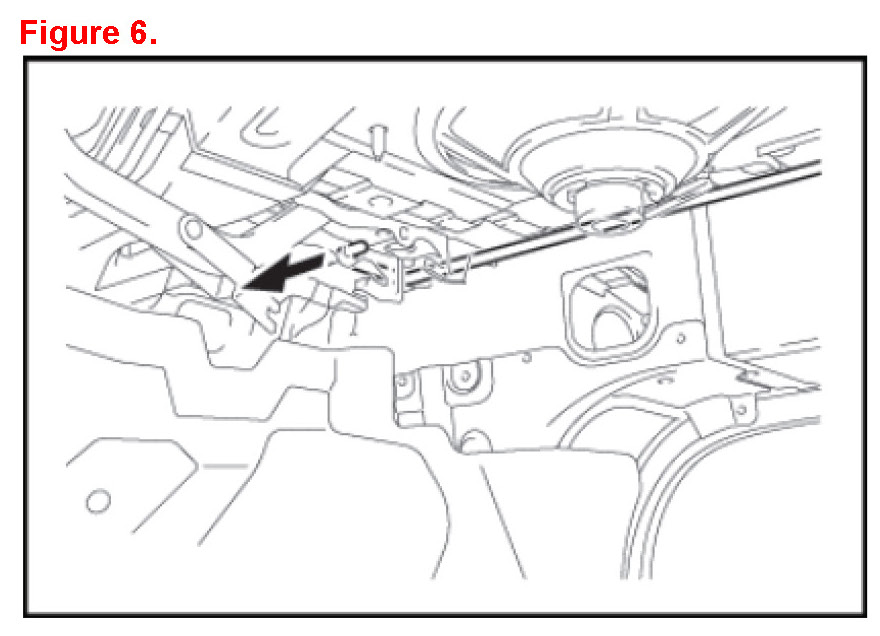 Figure 6.