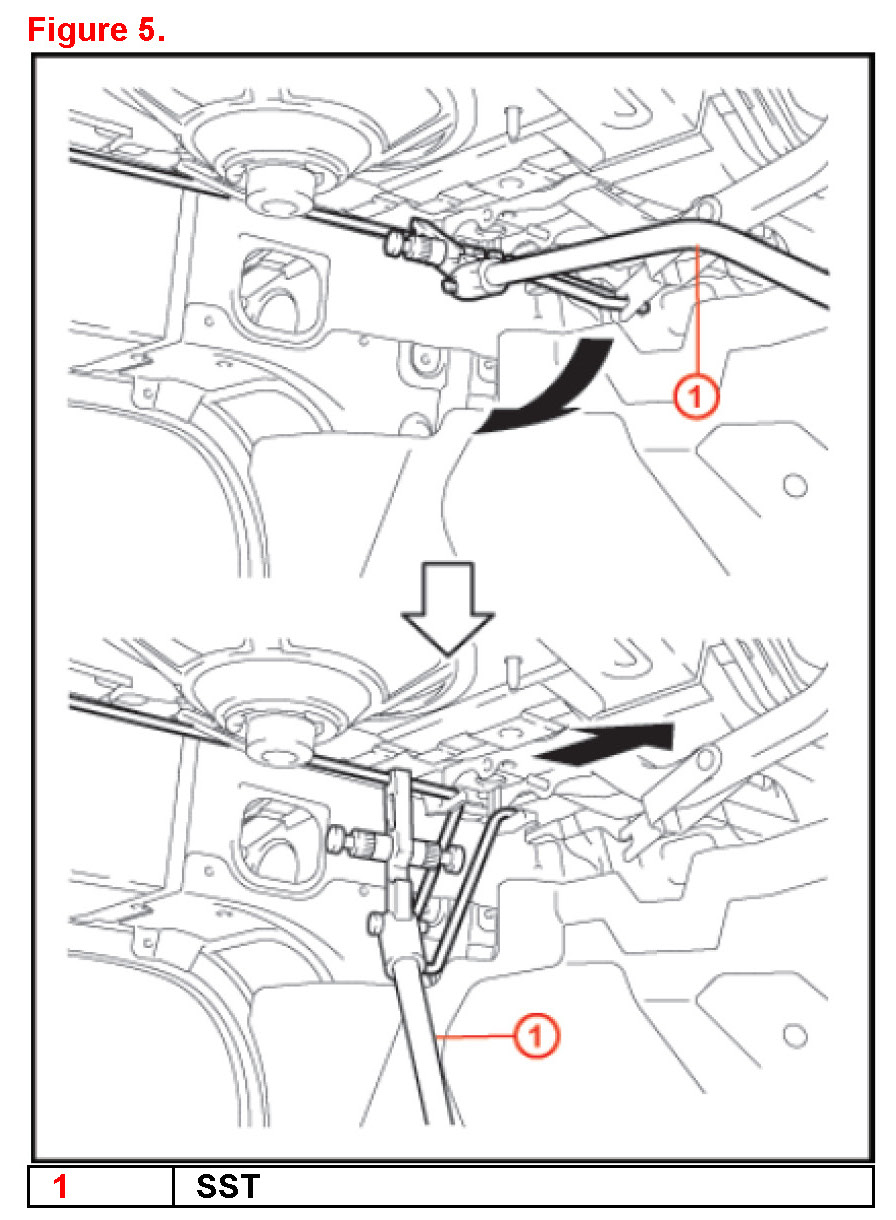 Figure 5.

1

1

| 1 | SST |
|---|---|