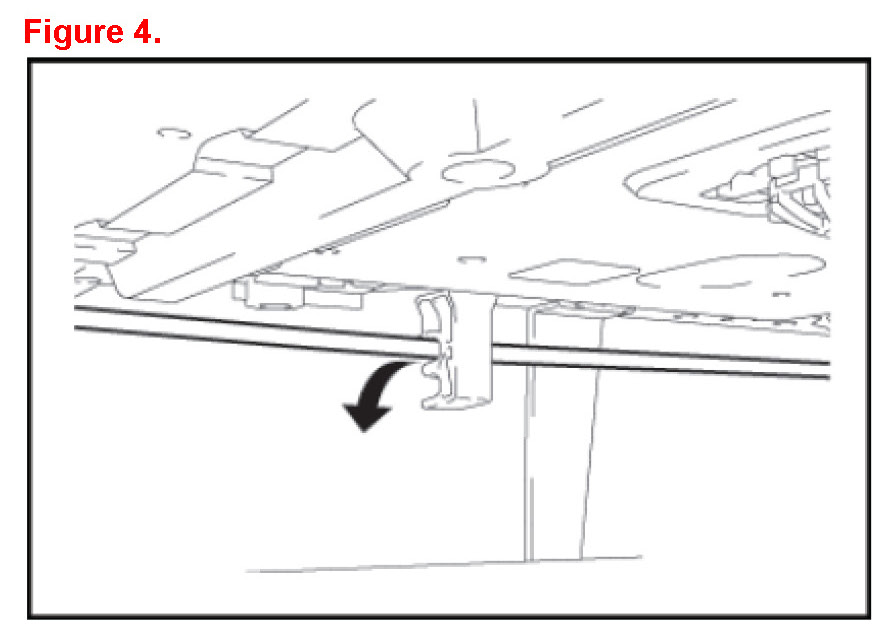 Figure 4.