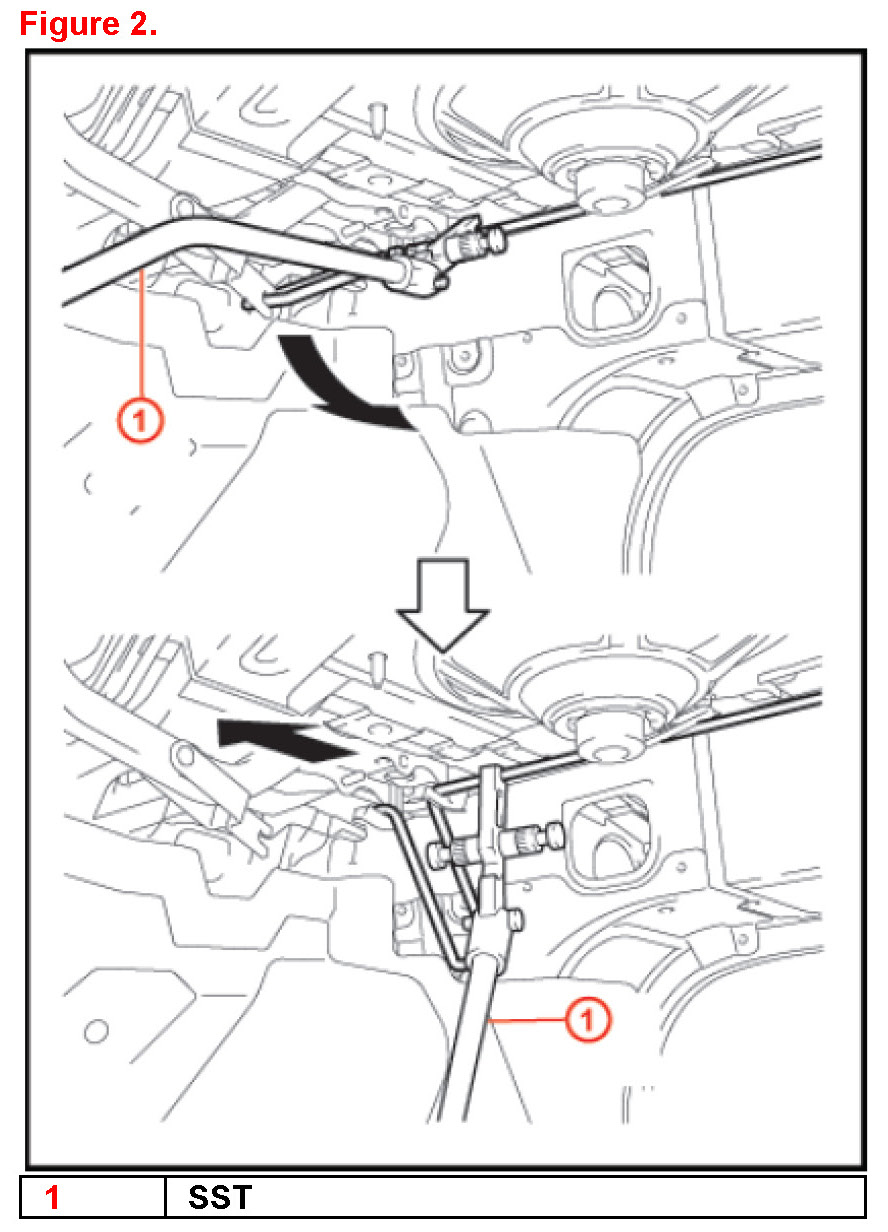 Figure 2.

1

1

| 1 | SST |
|---|---|