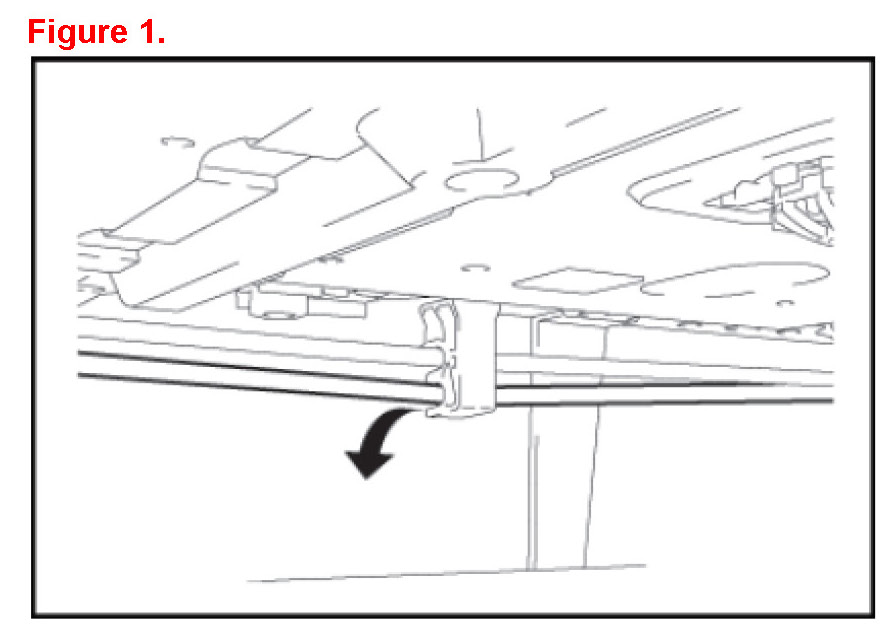 Figure 1.