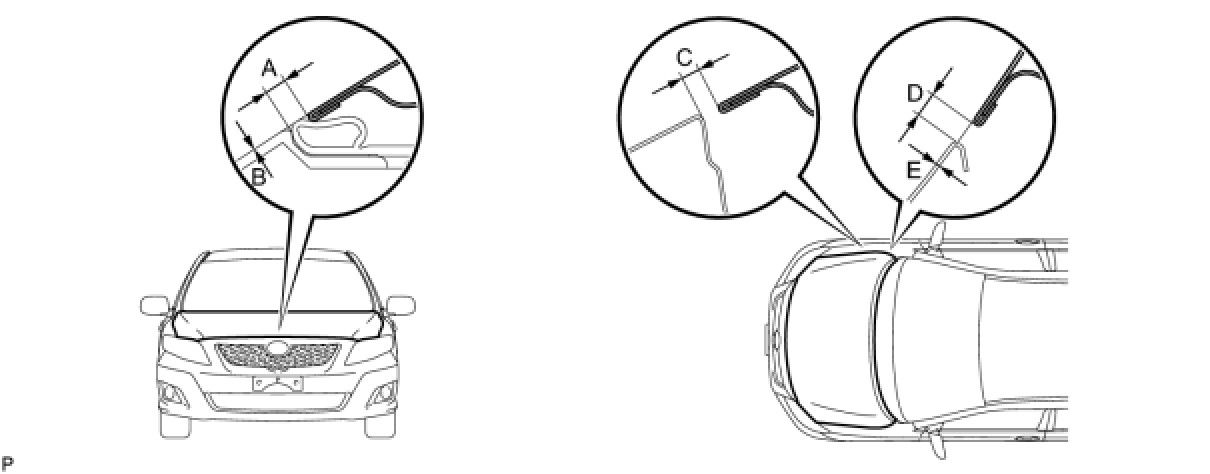 A
B
C
D
E
P