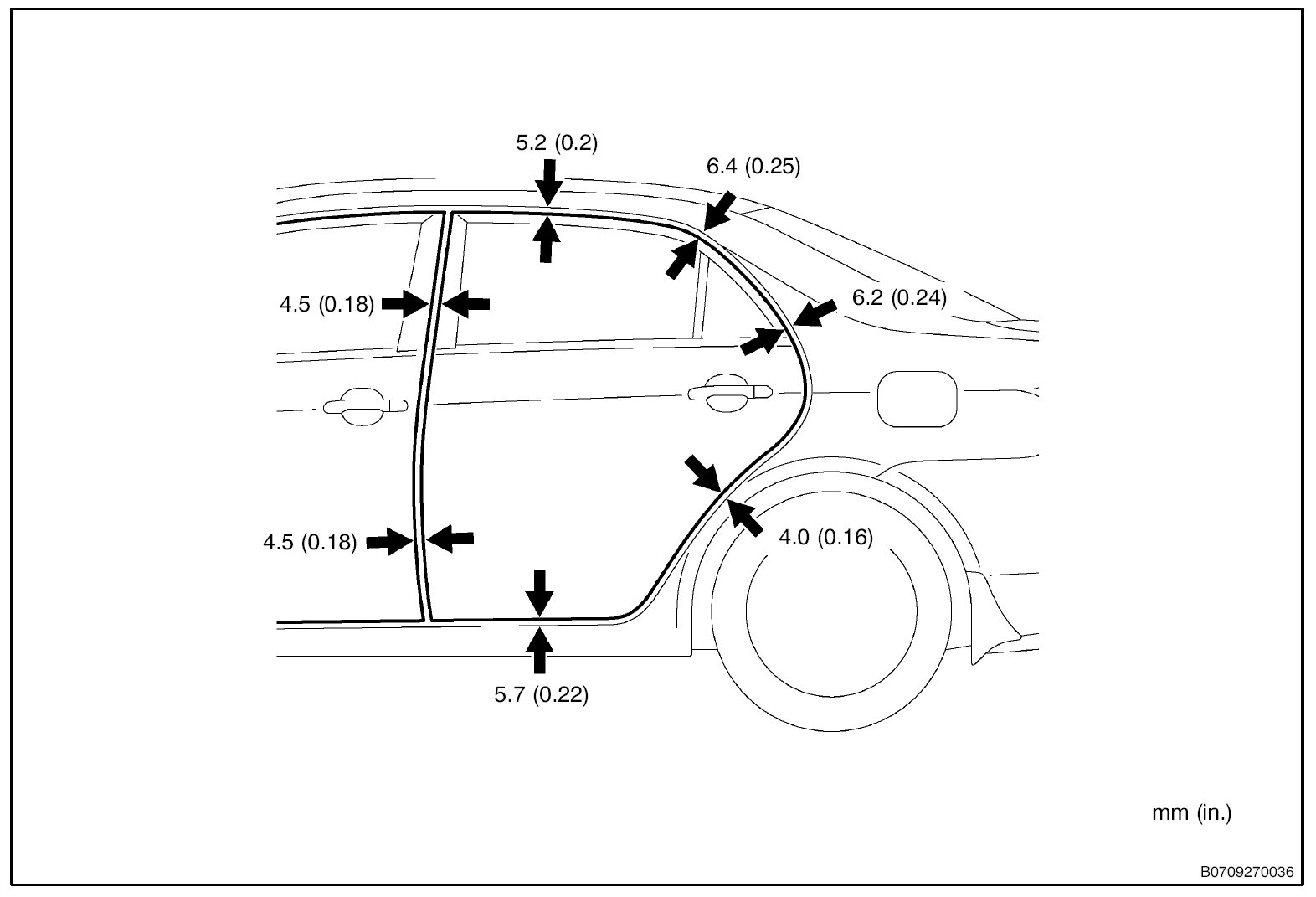 5.2 (0.2)

6.4 (0.25)

4.5 (0.18)

6.2 (0.24)

4.5 (0.18)

4.0 (0.16)

5.7 (0.22)

mm (in.)

B0709270036