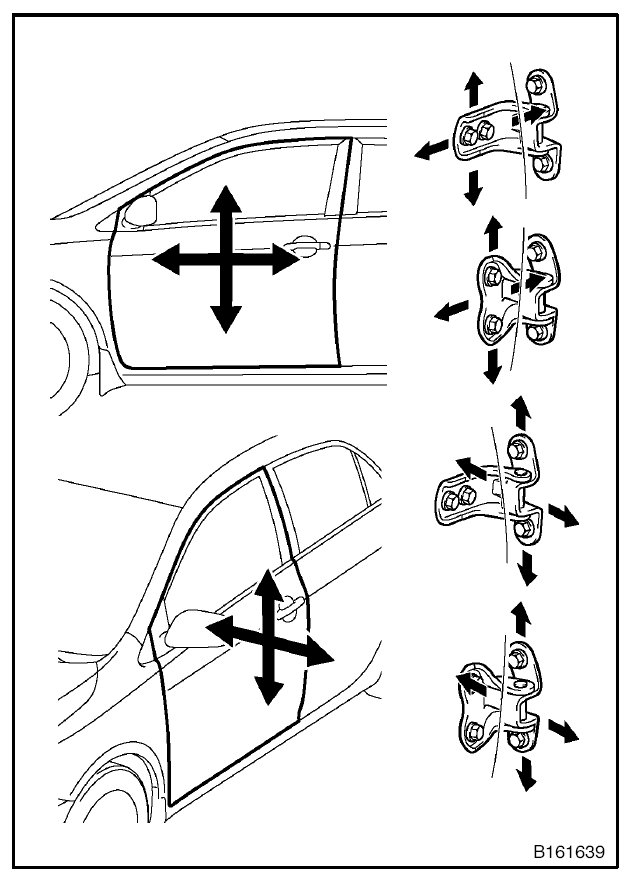 B161639