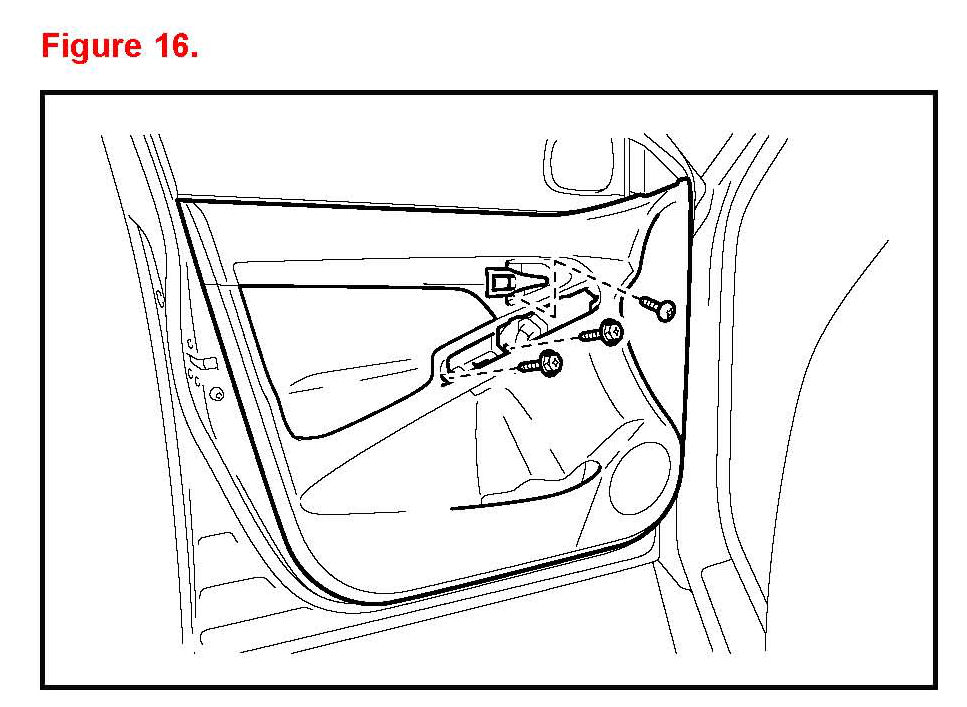 Figure 16.