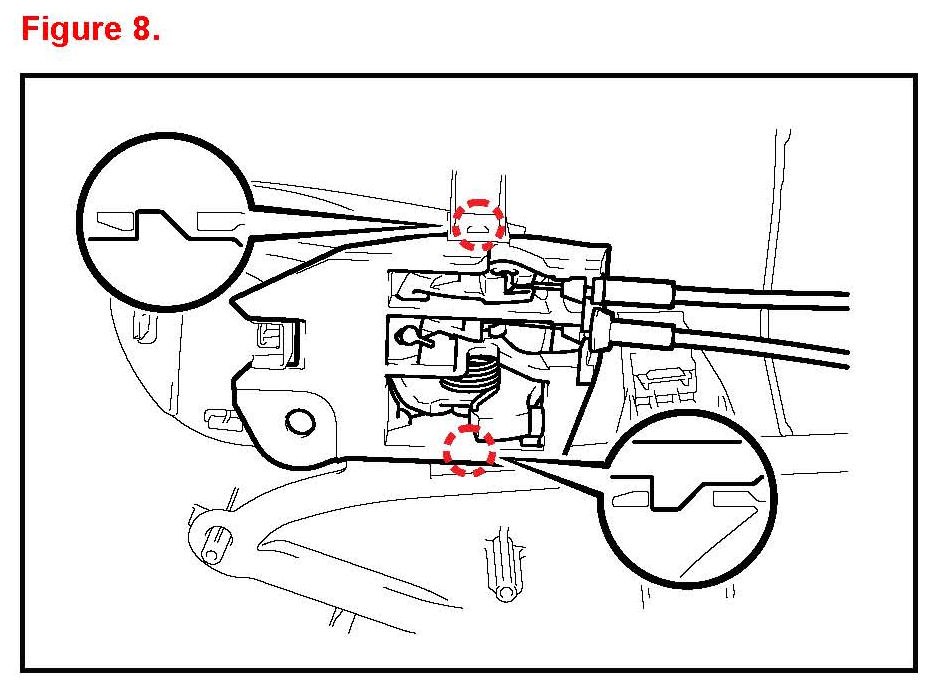 Figure 8.