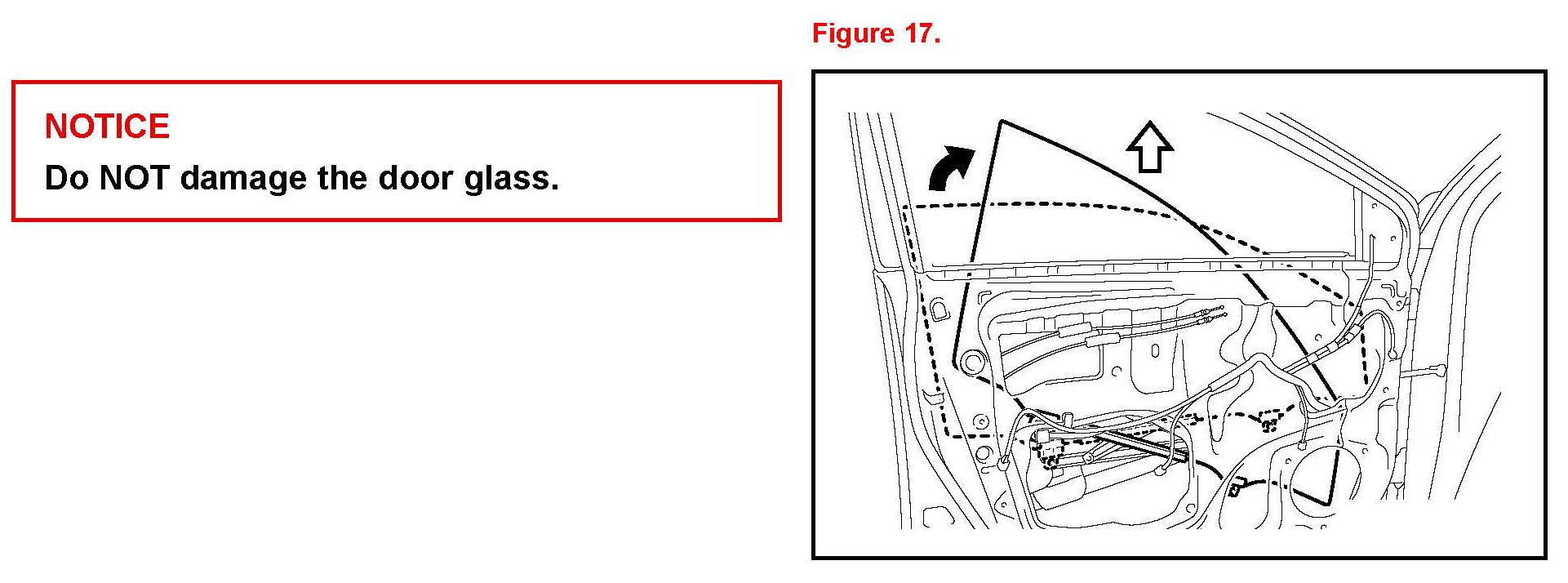 NOTICE
Do NOT damage the door glass.

Figure 17.