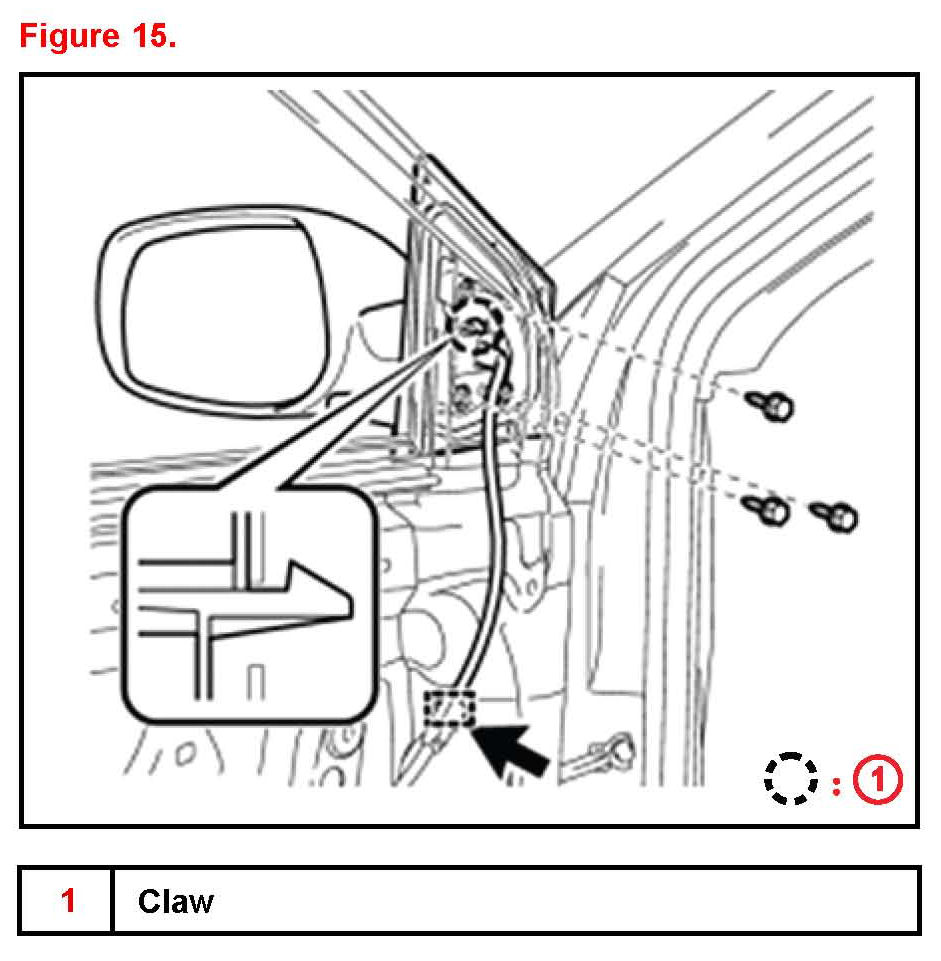 Figure 15.

: 1

| 1 | Claw |
|---|---|