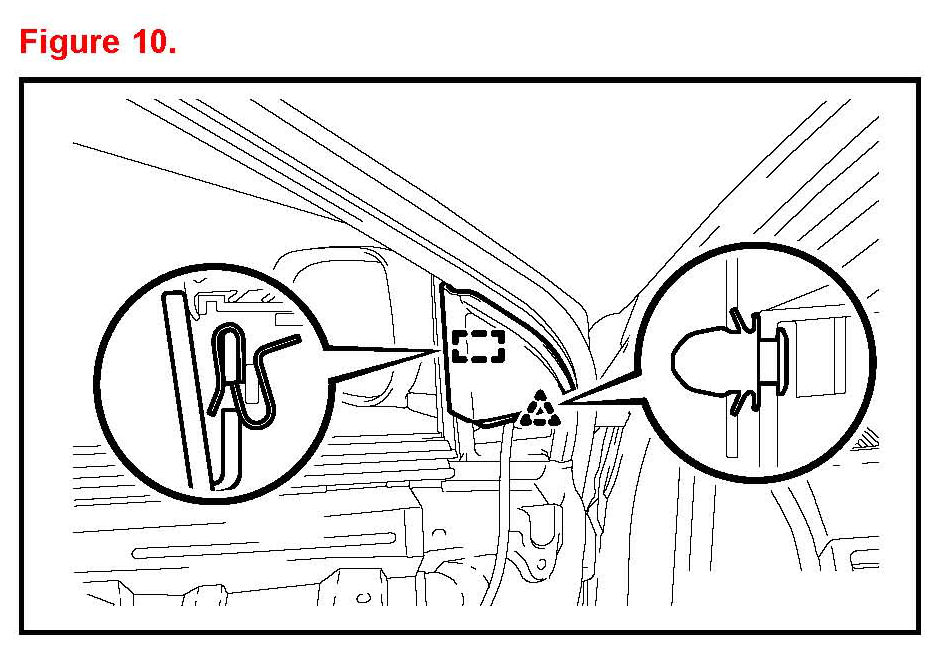 Figure 10.