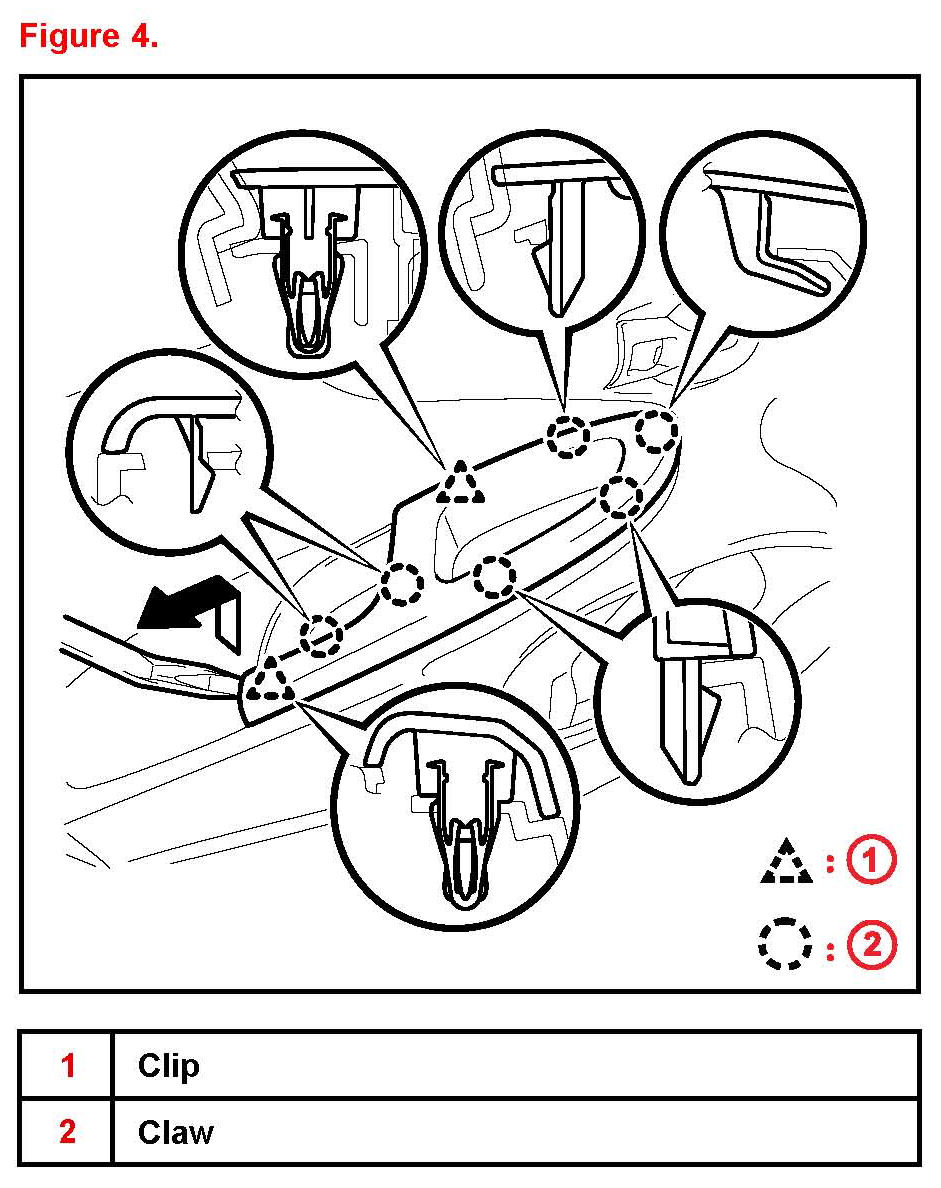 Figure 4.

: 1

: 2

| 1 | Clip |
|---|---|
| 2 | Claw |