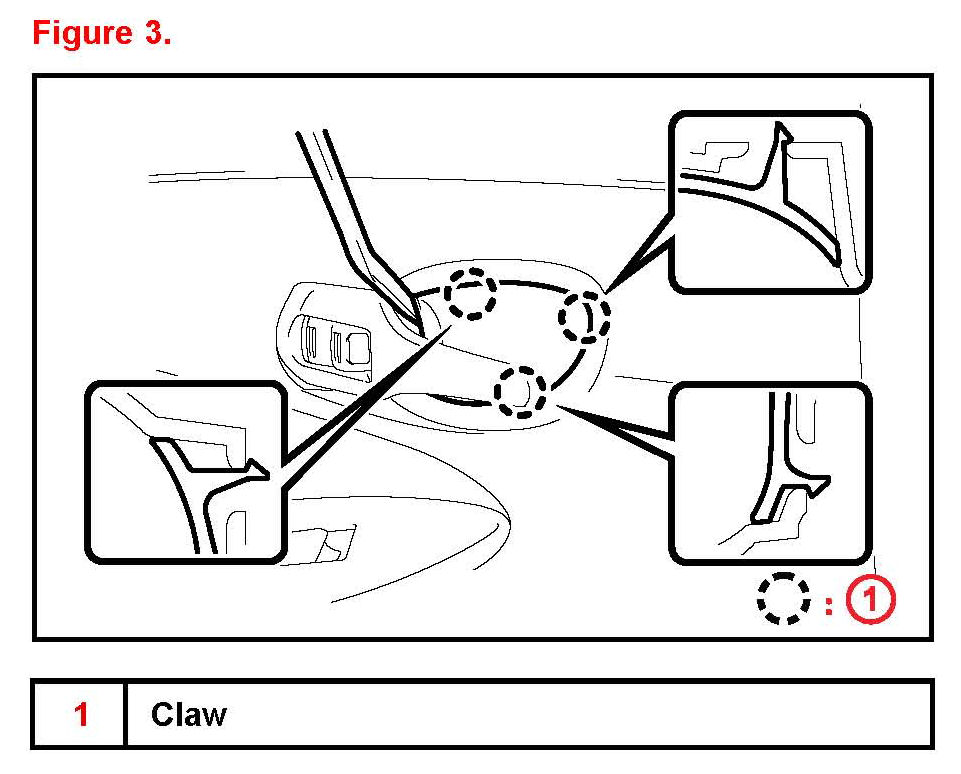 Figure 3.

: 1

| 1 | Claw |
|---|---|