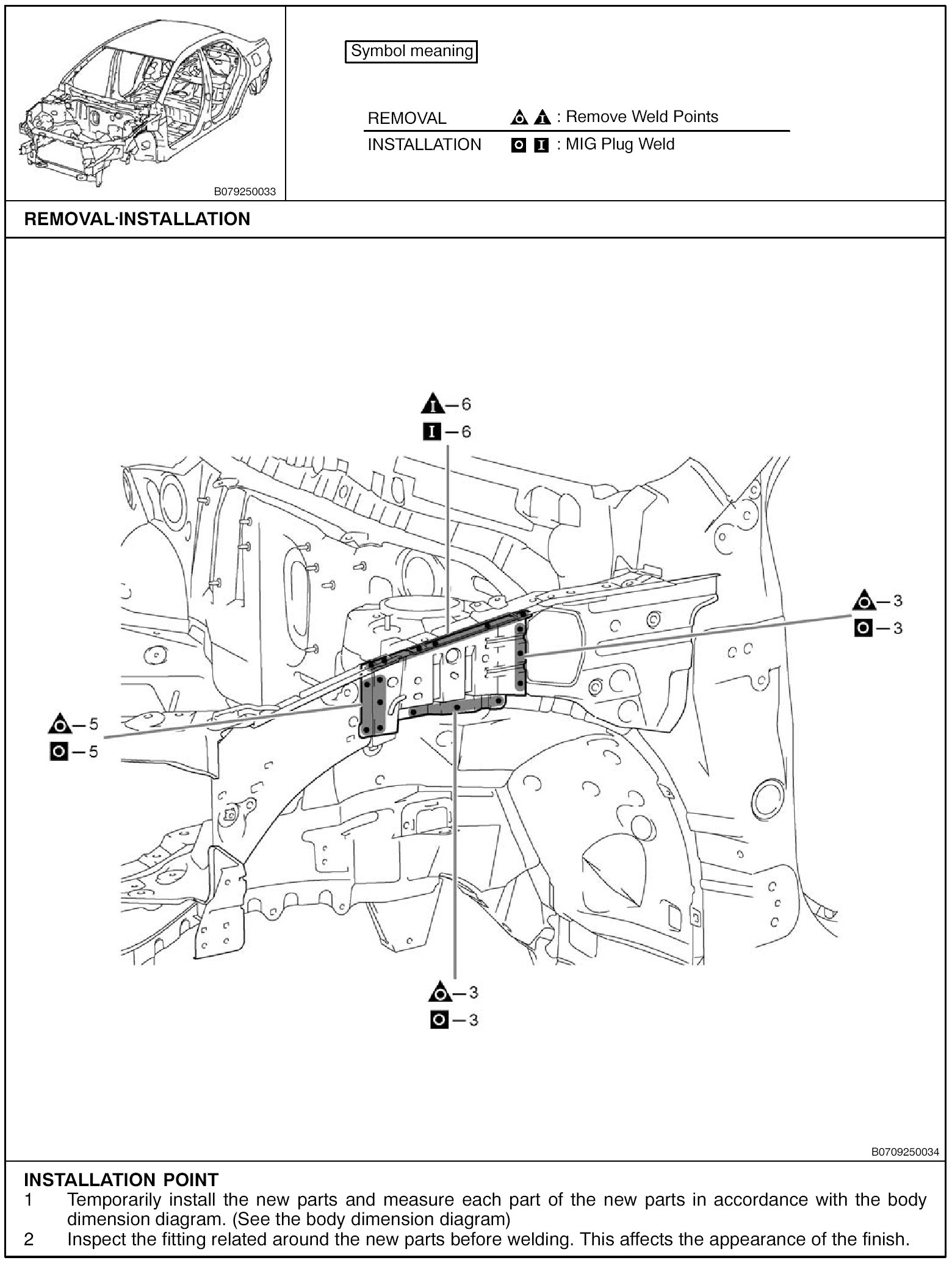 B079250033

Symbol meaning

REMOVAL : Remove Weld Points
INSTALLATION : MIG Plug Weld

REMOVAL·INSTALLATION

—6
—6
—3
—3
—5
—5
—3
—3

B0709250034

INSTALLATION POINT
1 Temporarily install the new parts and measure each part of the new parts in accordance with the body dimension diagram. (See the body dimension diagram)
2 Inspect the fitting related around the new parts before welding. This affects the appearance of the finish.