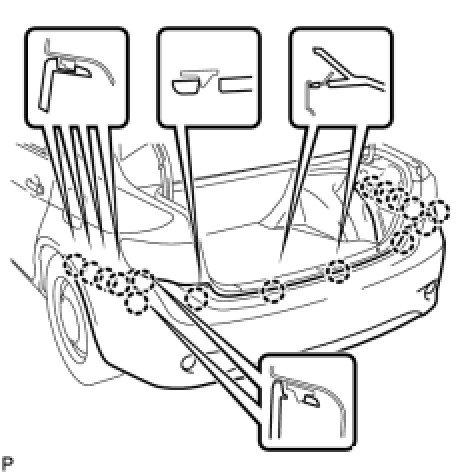 P