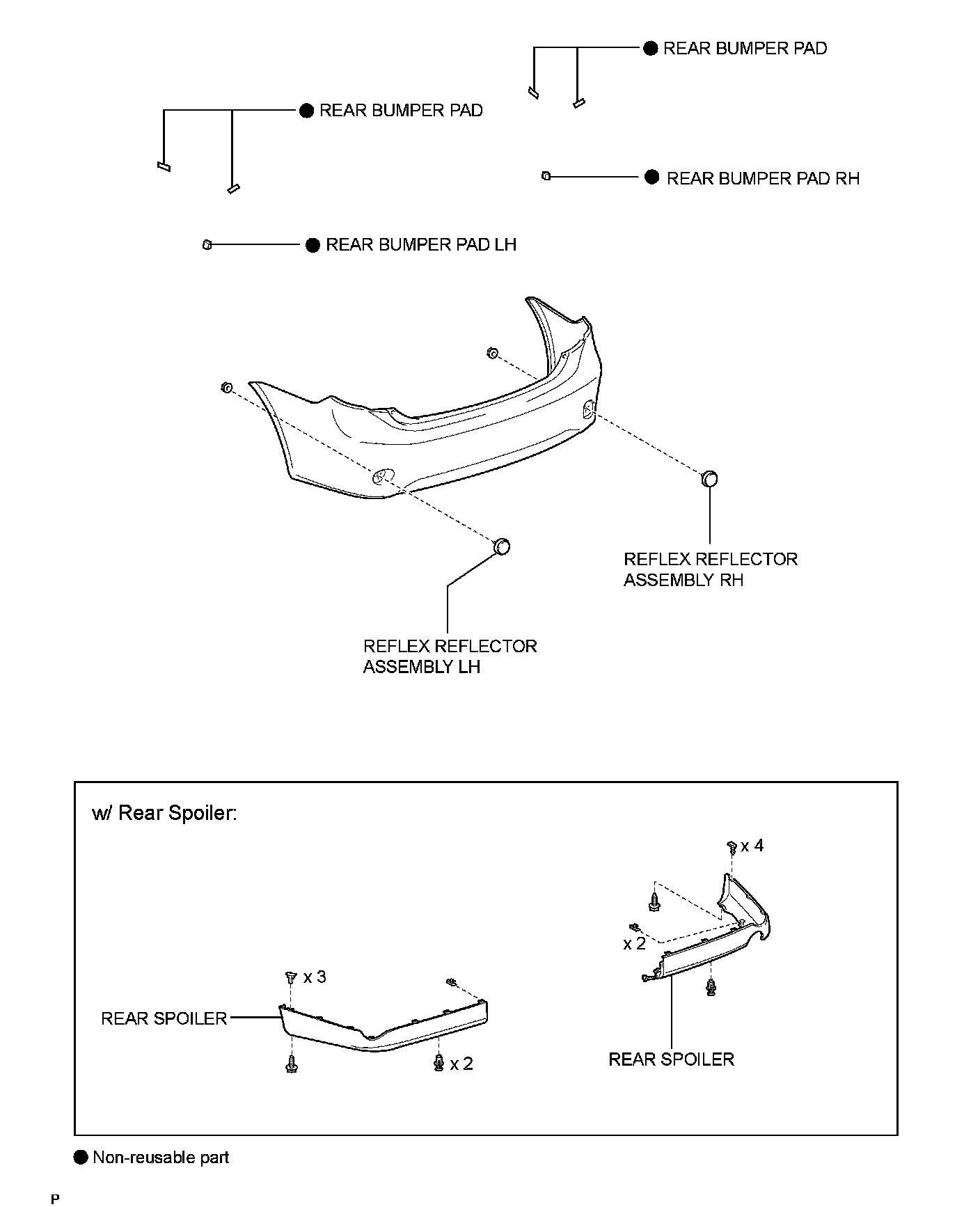 ● REAR BUMPER PAD

● REAR BUMPER PAD

● REAR BUMPER PAD RH

● REAR BUMPER PAD LH

REFLEX REFLECTOR ASSEMBLY RH

REFLEX REFLECTOR ASSEMBLY LH

w/ Rear Spoiler:

x 4

x 2

x 3

REAR SPOILER

x 2

REAR SPOILER

● Non-reusable part

P