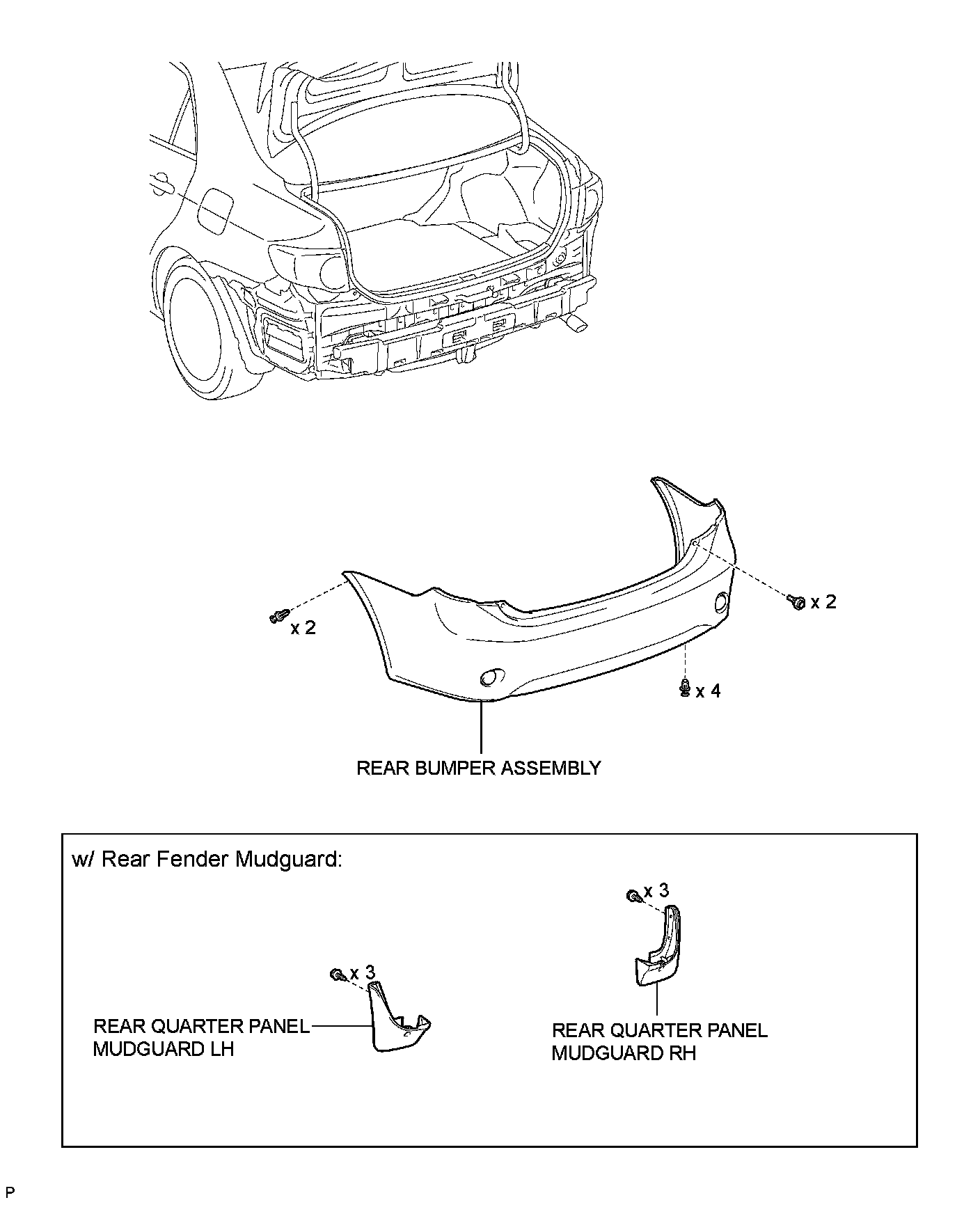 x 2

x 2

x 4

REAR BUMPER ASSEMBLY

w/ Rear Fender Mudguard:

x 3

x 3

REAR QUARTER PANEL MUDGUARD LH

REAR QUARTER PANEL MUDGUARD RH

P