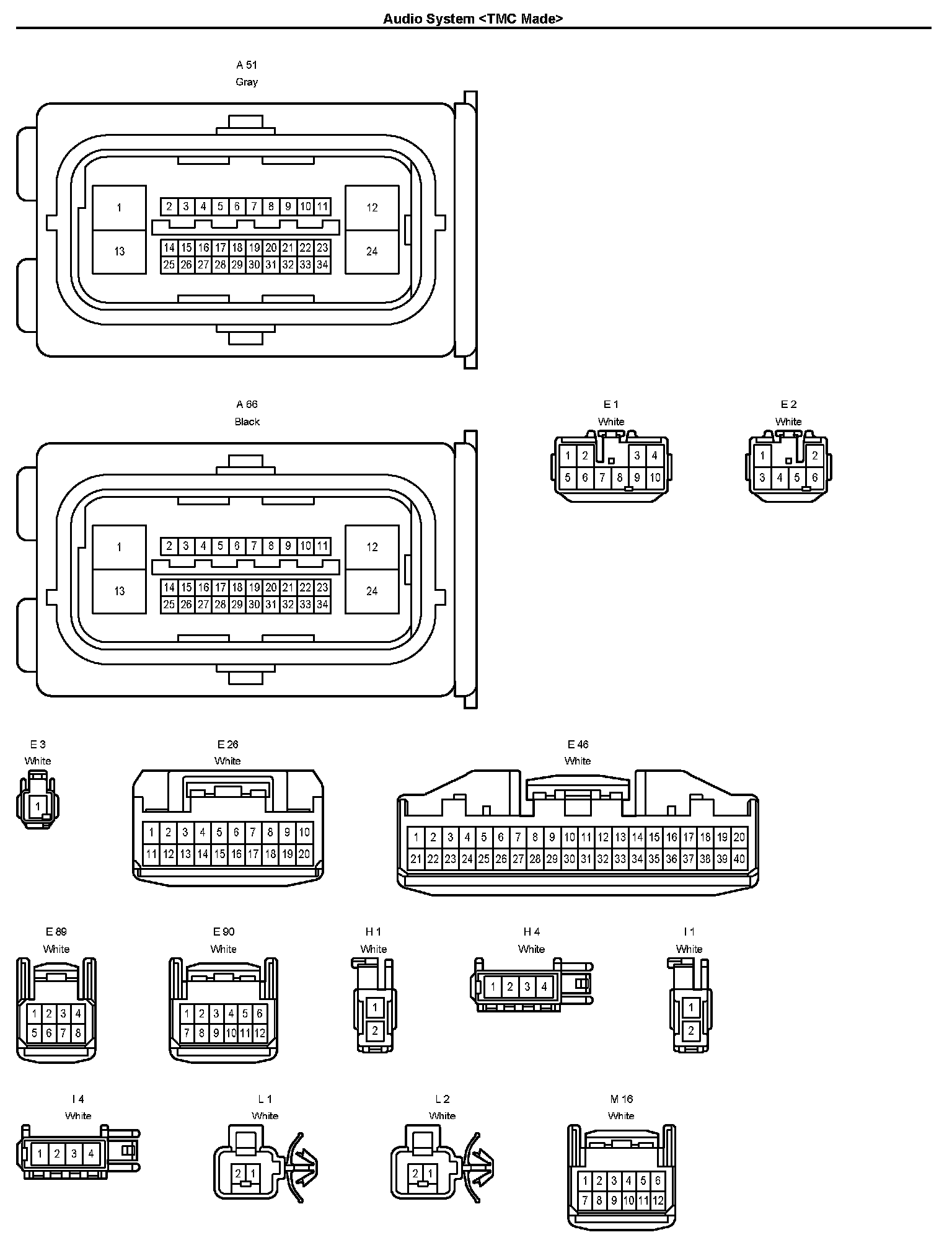 Audio System <TMC Made>

A 51
Gray

1 2 3 4 5 6 7 8 9 10 11 12
13 14 15 16 17 18 19 20 21 22 23 24
25 26 27 28 29 30 31 32 33 34

A 66
Black

1 2 3 4 5 6 7 8 9 10 11 12
13 14 15 16 17 18 19 20 21 22 23 24
25 26 27 28 29 30 31 32 33 34

E 1
White

1 2 3 4
5 6 7 8 9 10

E 2
White

1 2
3 4 5 6

E 3
White

1

E 26
White

1 2 3 4 5 6 7 8 9 10
11 12 13 14 15 16 17 18 19 20

E 46
White

1 2 3 4 5 6 7 8 9 10 11 12 13 14 15 16 17 18 19 20
21 22 23 24 25 26 27 28 29 30 31 32 33 34 35 36 37 38 39 40

E 89
White

1 2 3 4
5 6 7 8

E 90
White

1 2 3 4 5 6
7 8 9 10 11 12

H 1
White

1
2

H 4
White

1 2 3 4

I 1
White

1
2

I 4
White

1 2 3 4

L 1
White

2 1

L 2
White

2 1

M 16
White

1 2 3 4 5 6
7 8 9 10 11 12