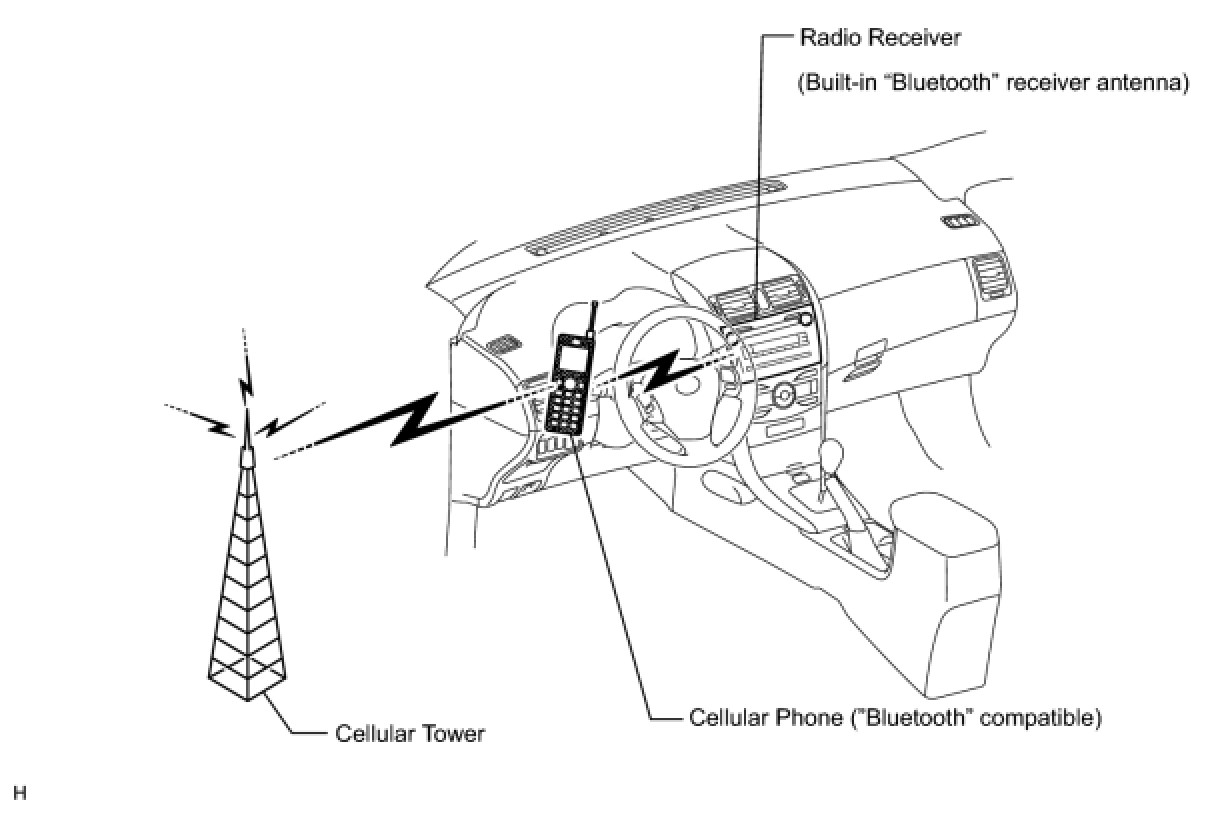 Radio Receiver

(Built-in “Bluetooth” receiver antenna)

Cellular Tower

Cellular Phone ("Bluetooth” compatible)

H