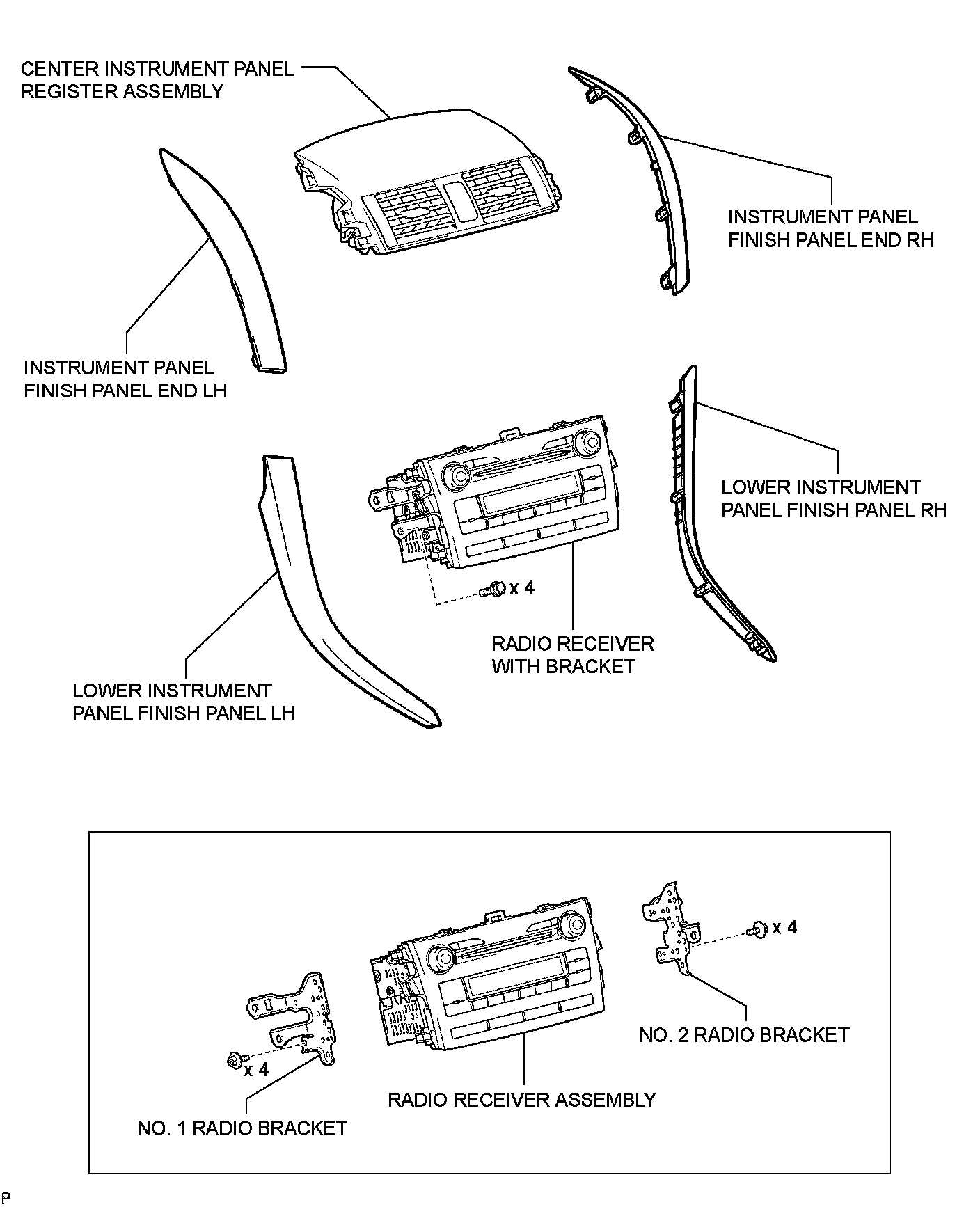 CENTER INSTRUMENT PANEL REGISTER ASSEMBLY

INSTRUMENT PANEL FINISH PANEL END RH

INSTRUMENT PANEL FINISH PANEL END LH

LOWER INSTRUMENT PANEL FINISH PANEL RH

x 4

RADIO RECEIVER WITH BRACKET

LOWER INSTRUMENT PANEL FINISH PANEL LH

x 4

NO. 2 RADIO BRACKET

x 4

RADIO RECEIVER ASSEMBLY

NO. 1 RADIO BRACKET

P