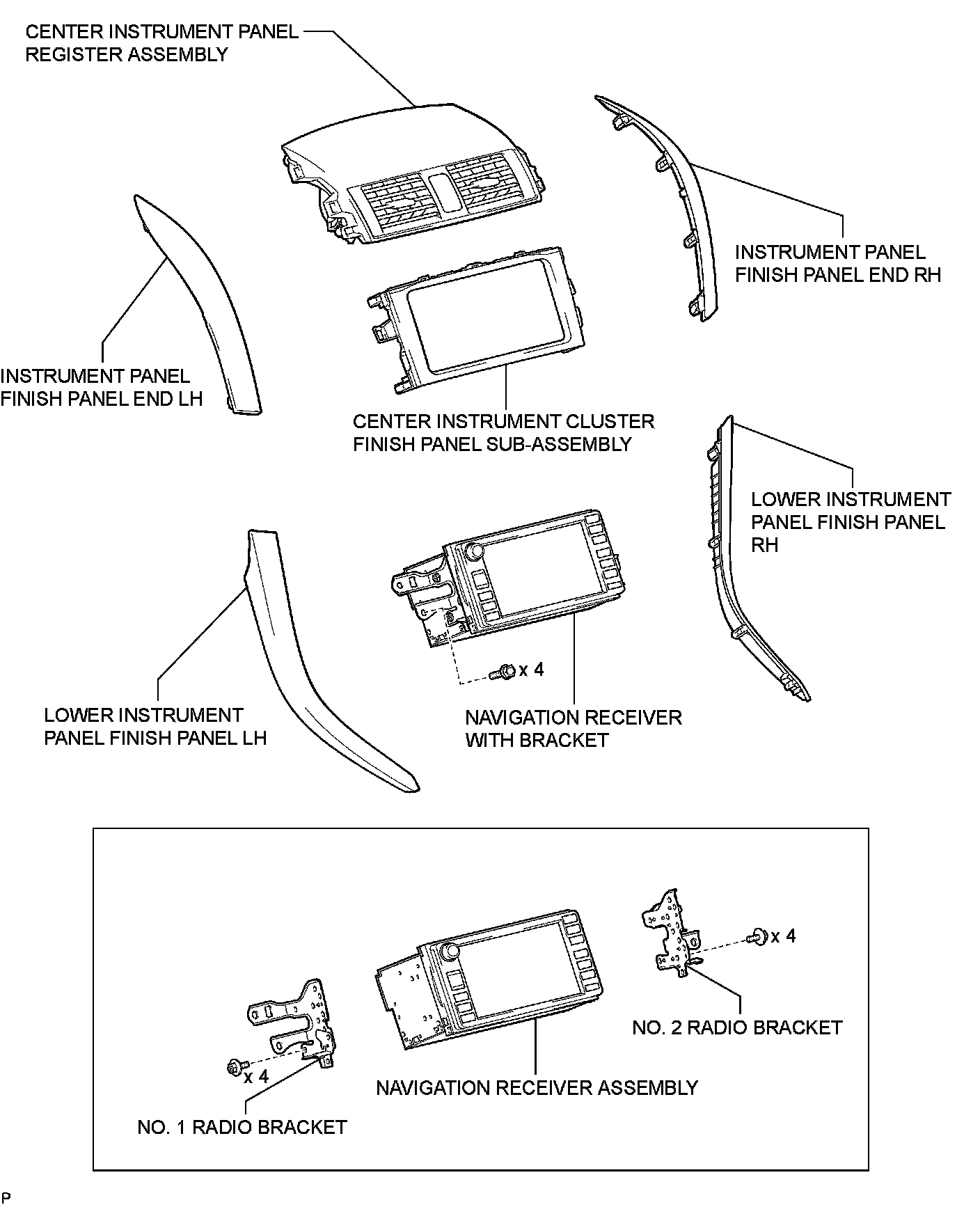 CENTER INSTRUMENT PANEL REGISTER ASSEMBLY

INSTRUMENT PANEL FINISH PANEL END RH

INSTRUMENT PANEL FINISH PANEL END LH

CENTER INSTRUMENT CLUSTER FINISH PANEL SUB-ASSEMBLY

LOWER INSTRUMENT PANEL FINISH PANEL RH

x 4

LOWER INSTRUMENT PANEL FINISH PANEL LH

NAVIGATION RECEIVER WITH BRACKET

x 4

NO. 2 RADIO BRACKET

x 4

NAVIGATION RECEIVER ASSEMBLY

NO. 1 RADIO BRACKET

P