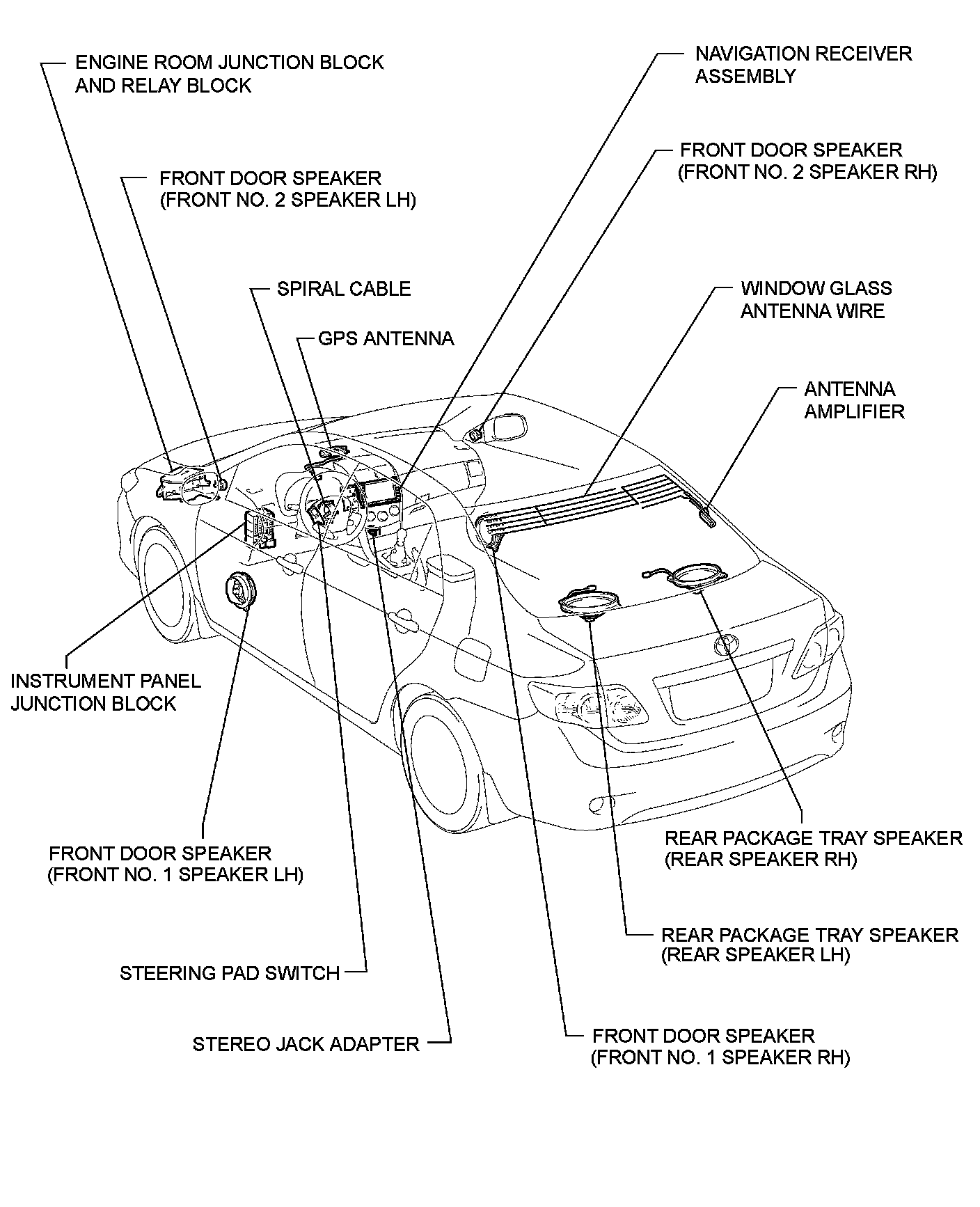 ENGINE ROOM JUNCTION BLOCK AND RELAY BLOCK

NAVIGATION RECEIVER ASSEMBLY

FRONT DOOR SPEAKER (FRONT NO. 2 SPEAKER RH)

FRONT DOOR SPEAKER (FRONT NO. 2 SPEAKER LH)

SPIRAL CABLE

WINDOW GLASS ANTENNA WIRE

GPS ANTENNA

ANTENNA AMPLIFIER

INSTRUMENT PANEL JUNCTION BLOCK

FRONT DOOR SPEAKER (FRONT NO. 1 SPEAKER LH)

REAR PACKAGE TRAY SPEAKER (REAR SPEAKER RH)

REAR PACKAGE TRAY SPEAKER (REAR SPEAKER LH)

STEERING PAD SWITCH

STEREO JACK ADAPTER

FRONT DOOR SPEAKER (FRONT NO. 1 SPEAKER RH)