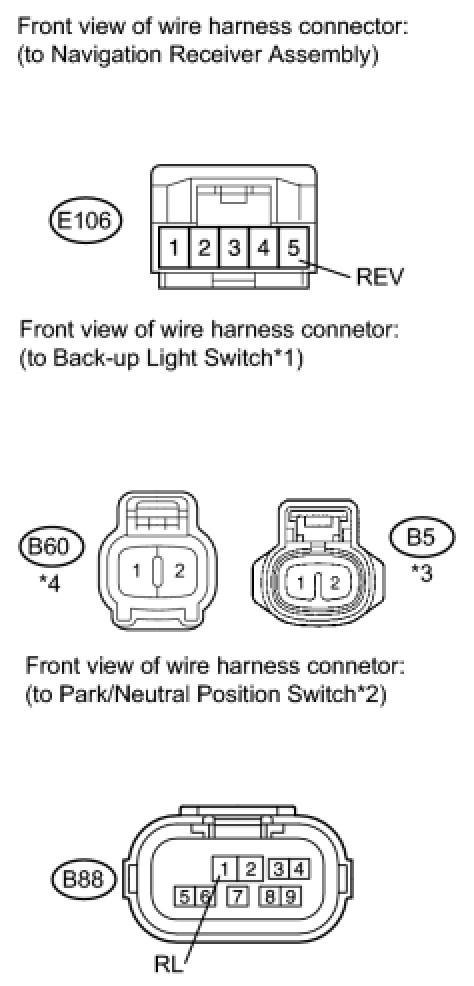 Front view of wire harness connector:
(to Navigation Receiver Assembly)

E106

1 2 3 4 5

REV

Front view of wire harness connetor:
(to Back-up Light Switch*1)

B60
*4

1 2

1 2

B5
*3

Front view of wire harness connetor:
(to Park/Neutral Position Switch*2)

B88

1 2 3 4
5 6 7 8 9

RL