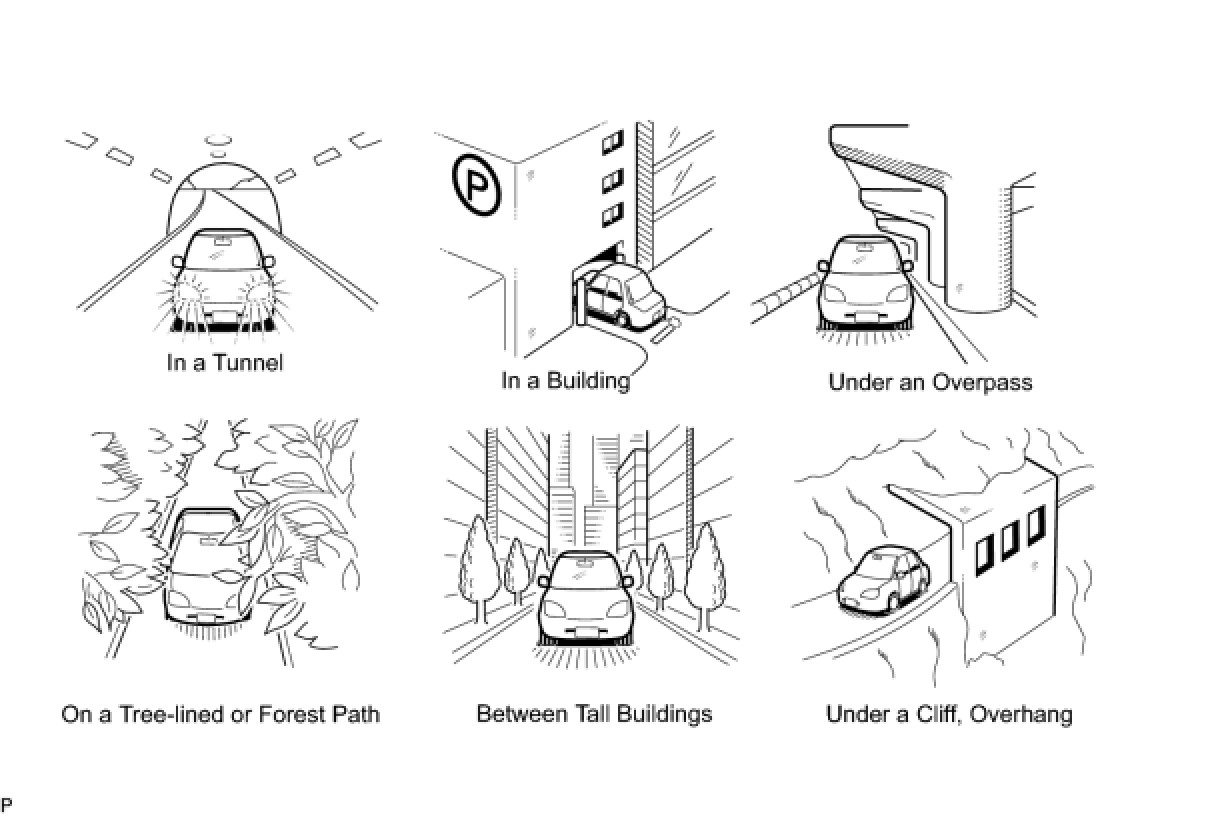 P

In a Tunnel

In a Building

Under an Overpass

On a Tree-lined or Forest Path

Between Tall Buildings

Under a Cliff, Overhang

P