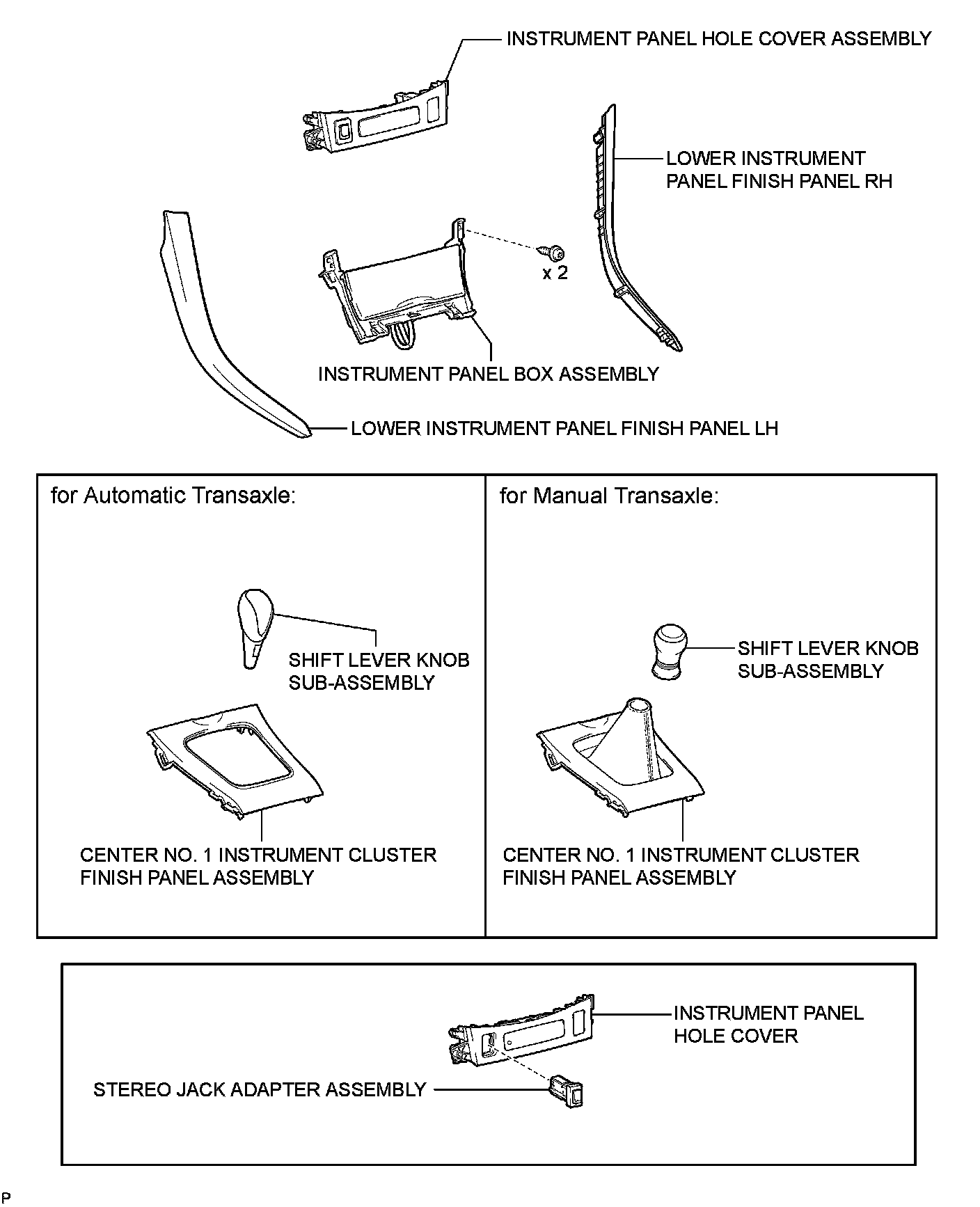 INSTRUMENT PANEL HOLE COVER ASSEMBLY

LOWER INSTRUMENT PANEL FINISH PANEL RH

x 2

INSTRUMENT PANEL BOX ASSEMBLY

LOWER INSTRUMENT PANEL FINISH PANEL LH

for Automatic Transaxle:

SHIFT LEVER KNOB SUB-ASSEMBLY

CENTER NO. 1 INSTRUMENT CLUSTER FINISH PANEL ASSEMBLY

for Manual Transaxle:

SHIFT LEVER KNOB SUB-ASSEMBLY

CENTER NO. 1 INSTRUMENT CLUSTER FINISH PANEL ASSEMBLY

INSTRUMENT PANEL HOLE COVER

STEREO JACK ADAPTER ASSEMBLY

P