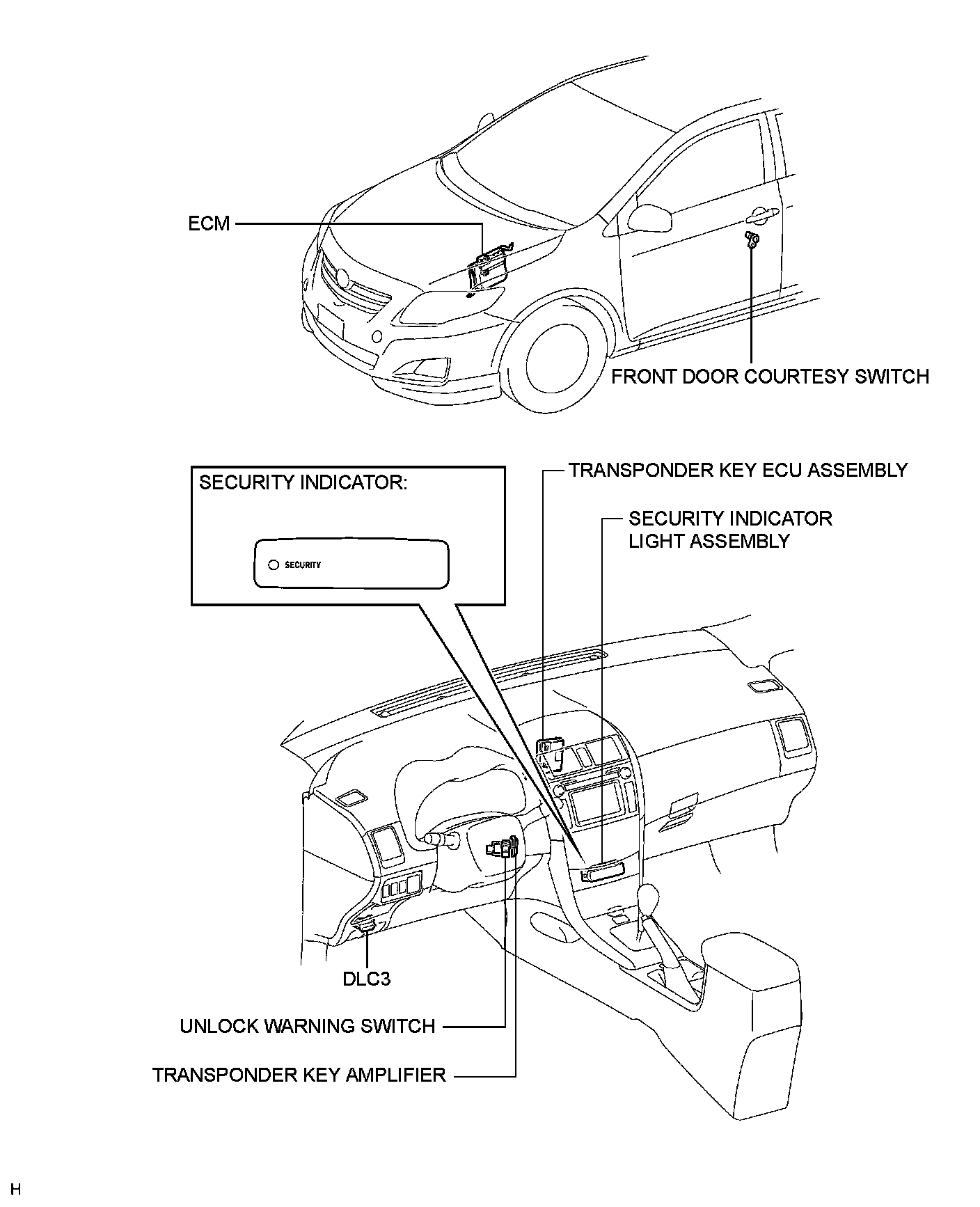 ECM

FRONT DOOR COURTESY SWITCH

SECURITY INDICATOR:

SECURITY

TRANSPONDER KEY ECU ASSEMBLY

SECURITY INDICATOR LIGHT ASSEMBLY

DLC3

UNLOCK WARNING SWITCH

TRANSPONDER KEY AMPLIFIER

H