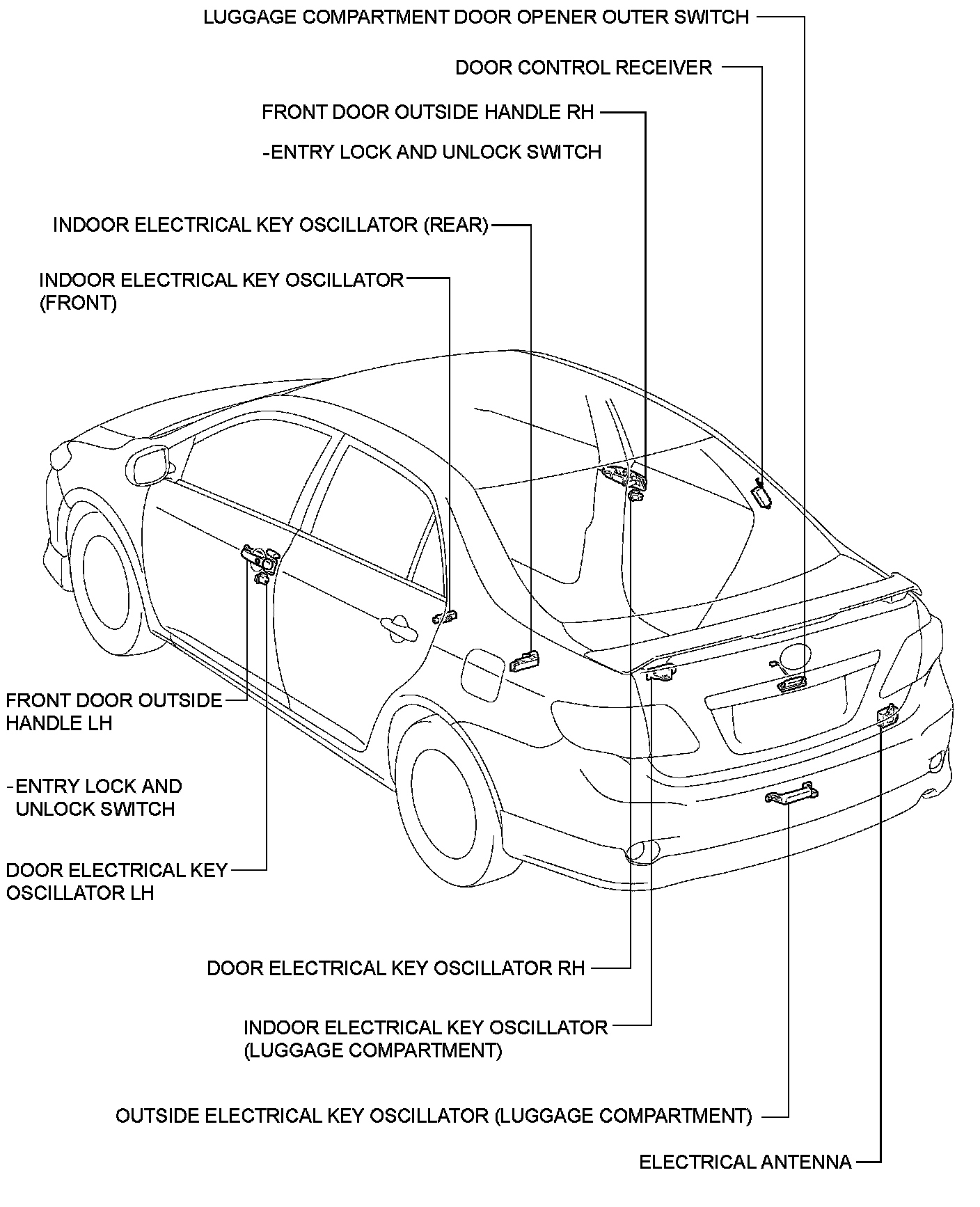 LUGGAGE COMPARTMENT DOOR OPENER OUTER SWITCH

DOOR CONTROL RECEIVER

FRONT DOOR OUTSIDE HANDLE RH

-ENTRY LOCK AND UNLOCK SWITCH

INDOOR ELECTRICAL KEY OSCILLATOR (REAR)

INDOOR ELECTRICAL KEY OSCILLATOR (FRONT)

FRONT DOOR OUTSIDE HANDLE LH

-ENTRY LOCK AND UNLOCK SWITCH

DOOR ELECTRICAL KEY OSCILLATOR LH

DOOR ELECTRICAL KEY OSCILLATOR RH

INDOOR ELECTRICAL KEY OSCILLATOR (LUGGAGE COMPARTMENT)

OUTSIDE ELECTRICAL KEY OSCILLATOR (LUGGAGE COMPARTMENT)

ELECTRICAL ANTENNA