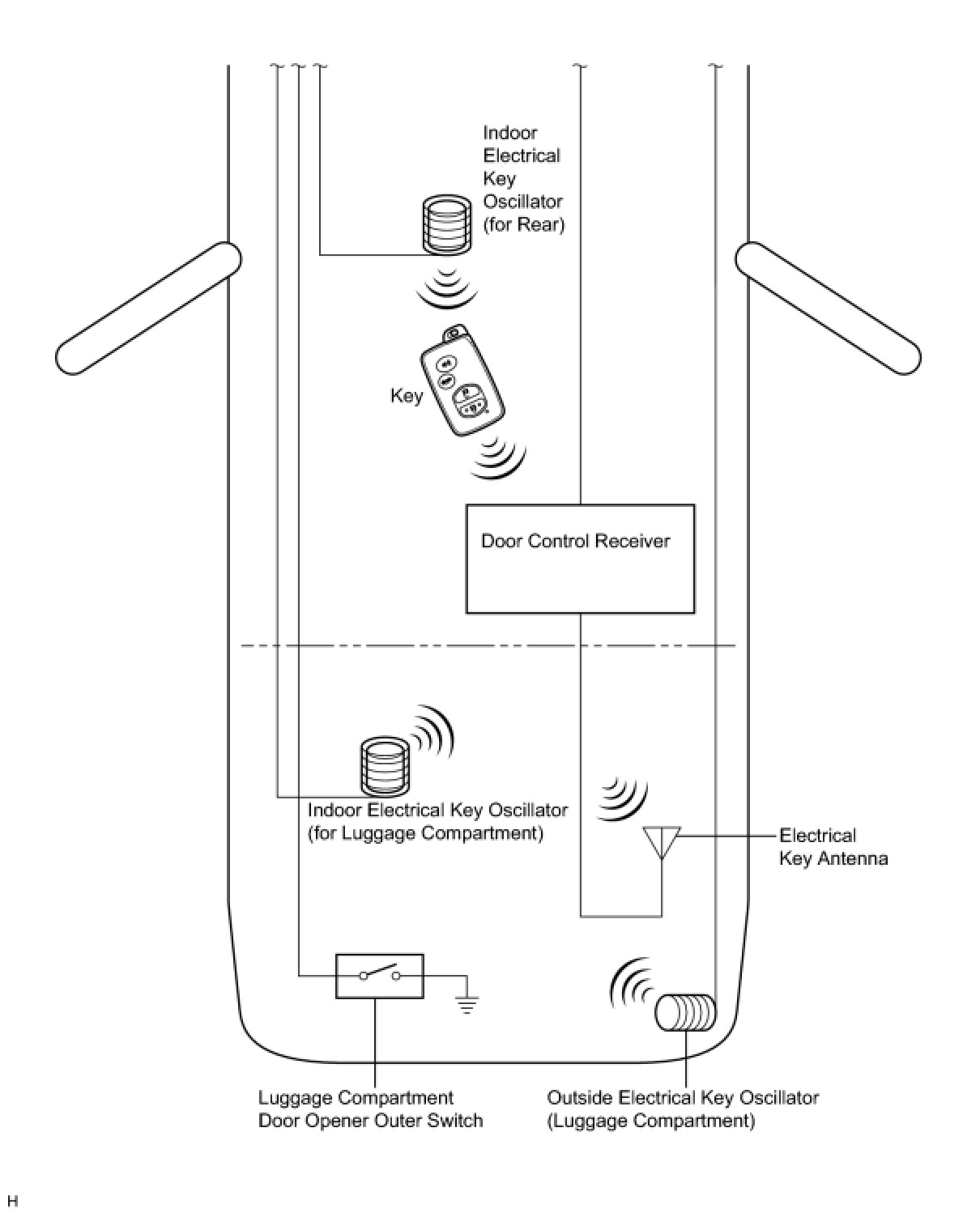 Indoor Electrical Key Oscillator (for Rear)

Key

Door Control Receiver

Indoor Electrical Key Oscillator (for Luggage Compartment)

Electrical Key Antenna

Luggage Compartment Door Opener Outer Switch

Outside Electrical Key Oscillator (Luggage Compartment)

H