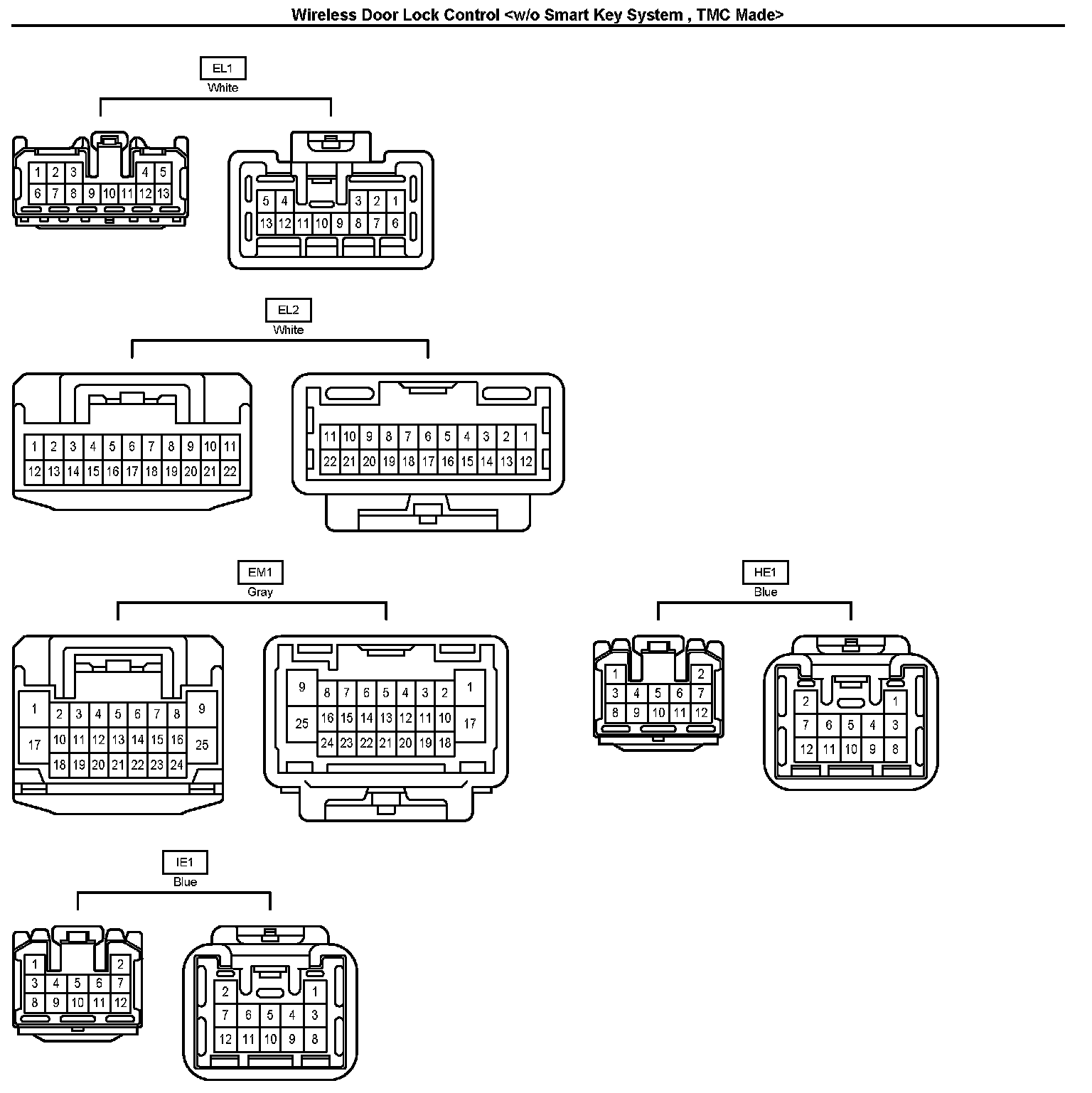 Wireless Door Lock Control <w/o Smart Key System , TMC Made>

EL1
White

1 2 3 4 5
6 7 8 9 10 11 12 13

5 4 3 2 1
13 12 11 10 9 8 7 6

EL2
White

1 2 3 4 5 6 7 8 9 10 11
12 13 14 15 16 17 18 19 20 21 22

11 10 9 8 7 6 5 4 3 2 1
22 21 20 19 18 17 16 15 14 13 12

EM1
Gray

1 2 3 4 5 6 7 8 9
17 10 11 12 13 14 15 16 25
18 19 20 21 22 23 24

9 8 7 6 5 4 3 2 1
25 16 15 14 13 12 11 10 17
24 23 22 21 20 19 18

HE1
Blue

1 2
3 4 5 6 7
8 9 10 11 12

2 1
7 6 5 4 3
12 11 10 9 8

IE1
Blue

1 2
3 4 5 6 7
8 9 10 11 12

2 1
7 6 5 4 3
12 11 10 9 8