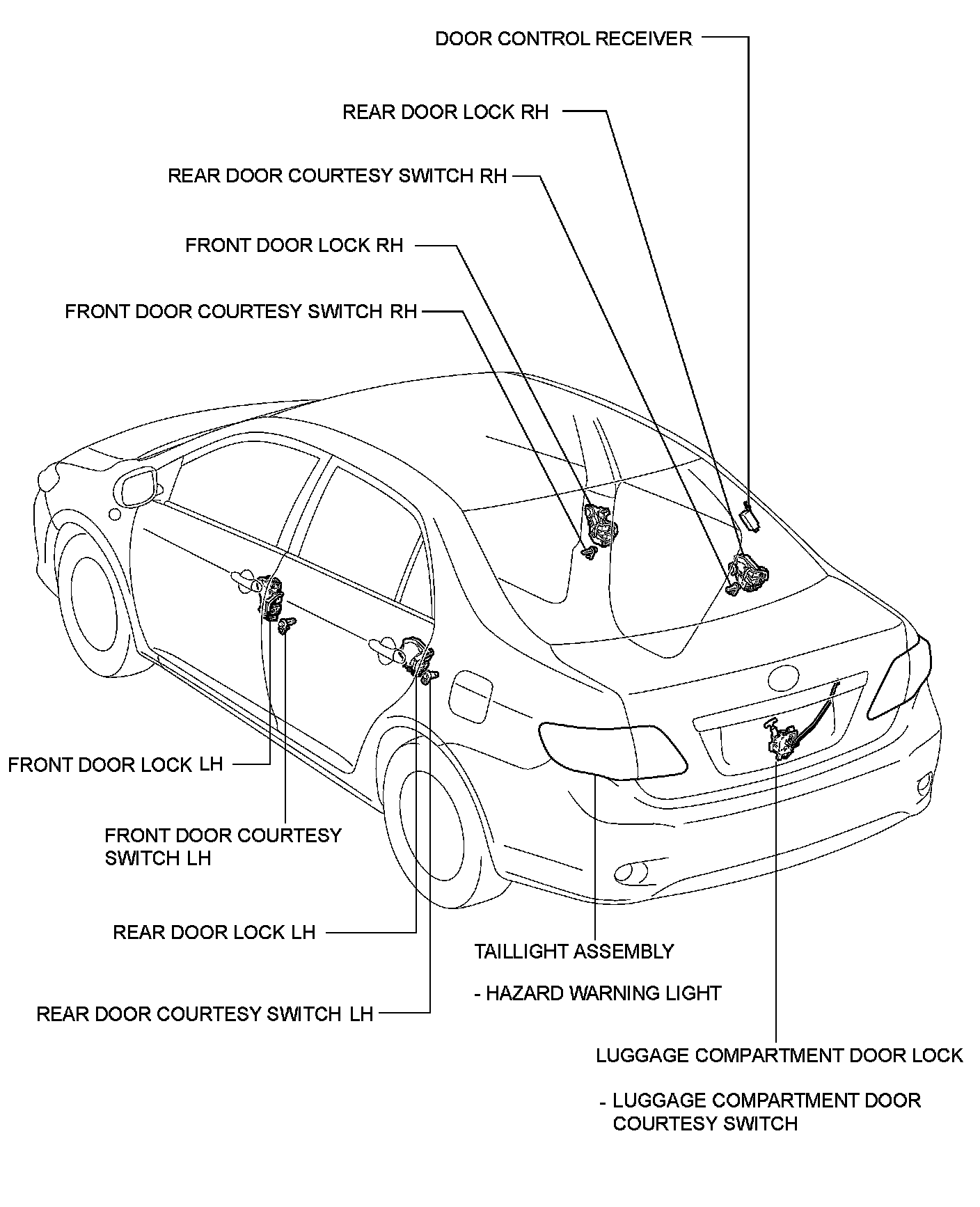 DOOR CONTROL RECEIVER

REAR DOOR LOCK RH

REAR DOOR COURTESY SWITCH RH

FRONT DOOR LOCK RH

FRONT DOOR COURTESY SWITCH RH

FRONT DOOR LOCK LH

FRONT DOOR COURTESY SWITCH LH

REAR DOOR LOCK LH

REAR DOOR COURTESY SWITCH LH

TAILLIGHT ASSEMBLY

- HAZARD WARNING LIGHT

LUGGAGE COMPARTMENT DOOR LOCK

- LUGGAGE COMPARTMENT DOOR COURTESY SWITCH