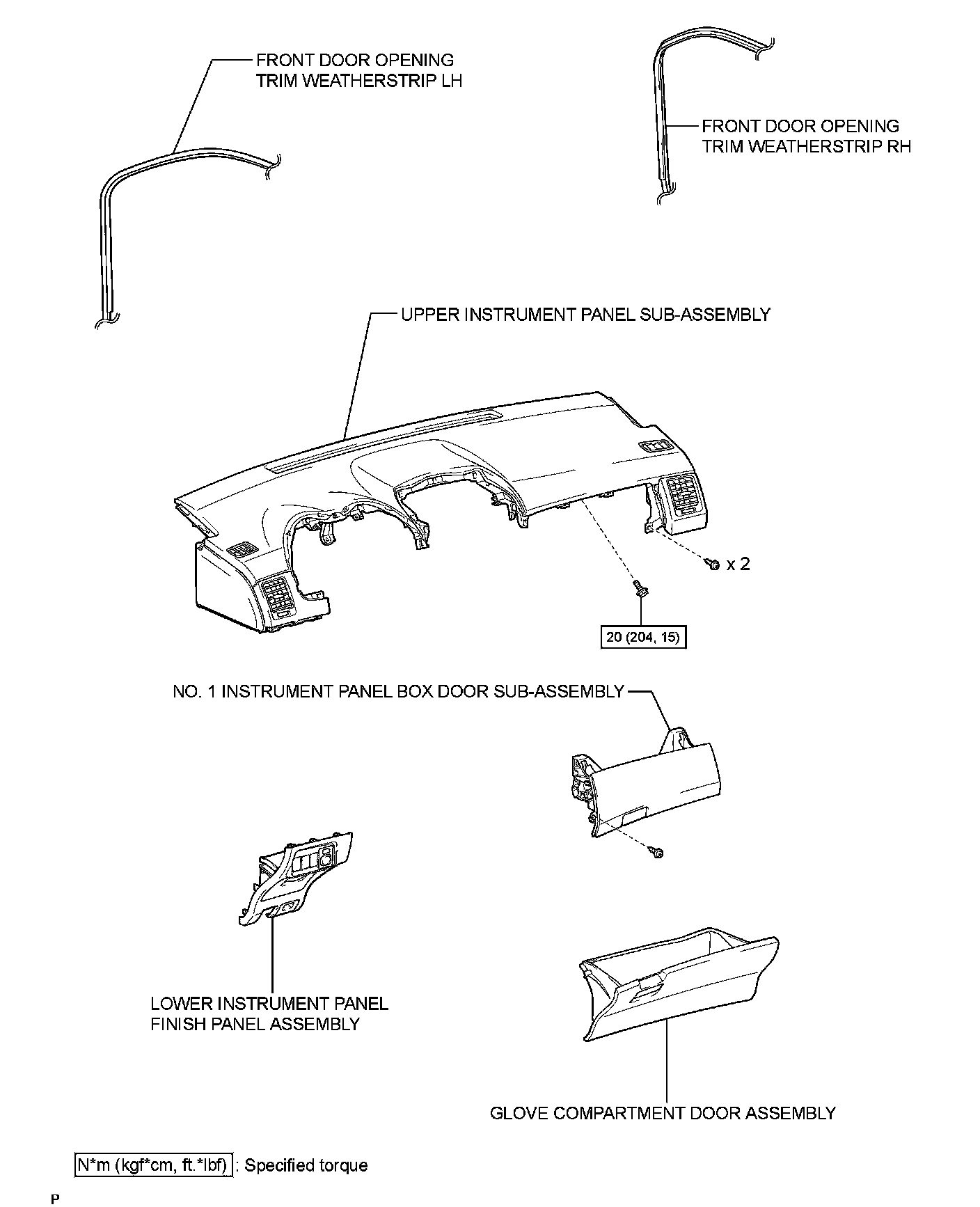 FRONT DOOR OPENING TRIM WEATHERSTRIP LH

FRONT DOOR OPENING TRIM WEATHERSTRIP RH

UPPER INSTRUMENT PANEL SUB-ASSEMBLY

x 2

20 (204, 15)

NO. 1 INSTRUMENT PANEL BOX DOOR SUB-ASSEMBLY

LOWER INSTRUMENT PANEL FINISH PANEL ASSEMBLY

GLOVE COMPARTMENT DOOR ASSEMBLY

N*m (kgf*cm, ft.*lbf) : Specified torque

P