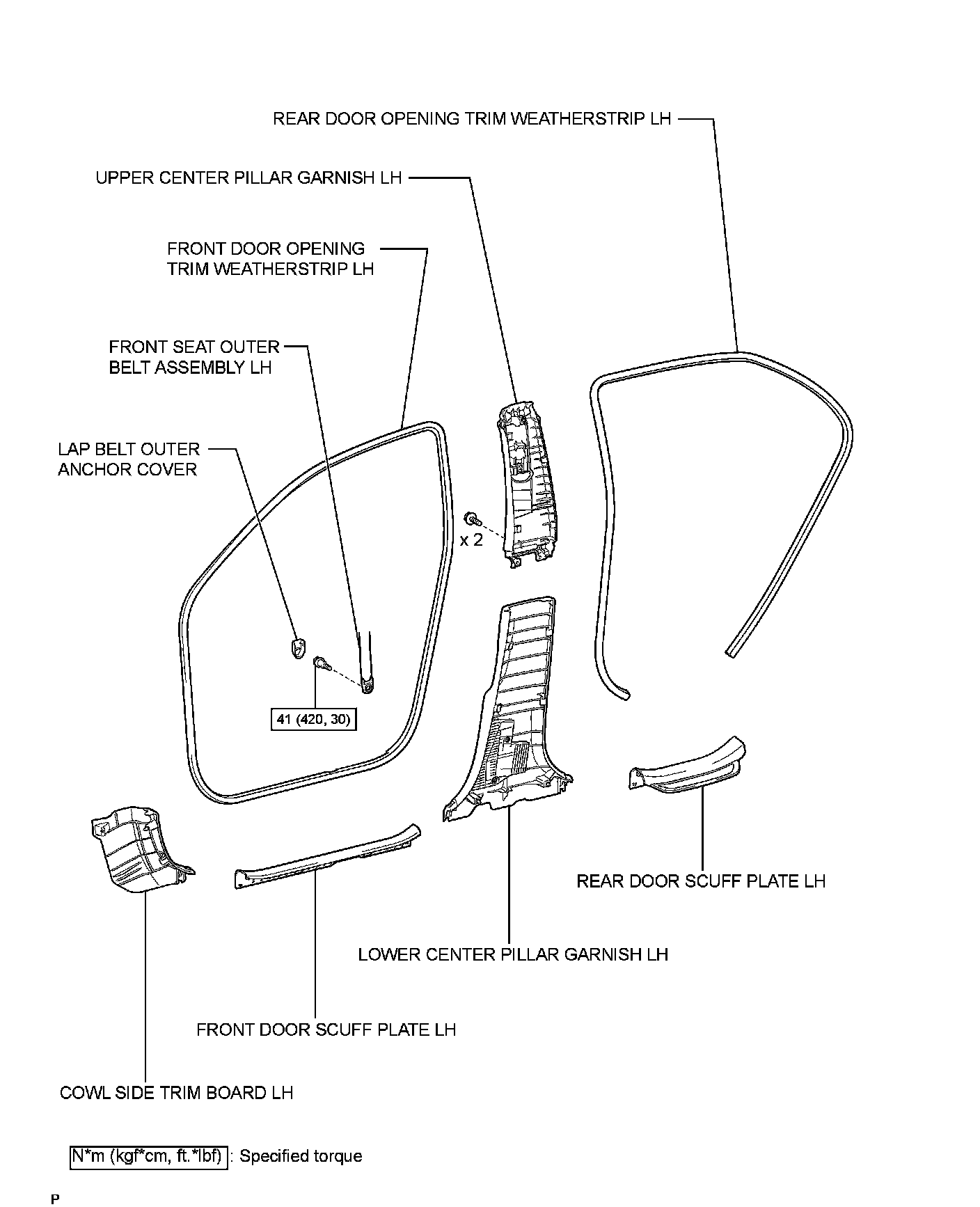 REAR DOOR OPENING TRIM WEATHERSTRIP LH

UPPER CENTER PILLAR GARNISH LH

FRONT DOOR OPENING TRIM WEATHERSTRIP LH

FRONT SEAT OUTER BELT ASSEMBLY LH

LAP BELT OUTER ANCHOR COVER

x 2

41 (420, 30)

REAR DOOR SCUFF PLATE LH

LOWER CENTER PILLAR GARNISH LH

FRONT DOOR SCUFF PLATE LH

COWL SIDE TRIM BOARD LH

N*m (kgf*cm, ft.*lbf) : Specified torque

P