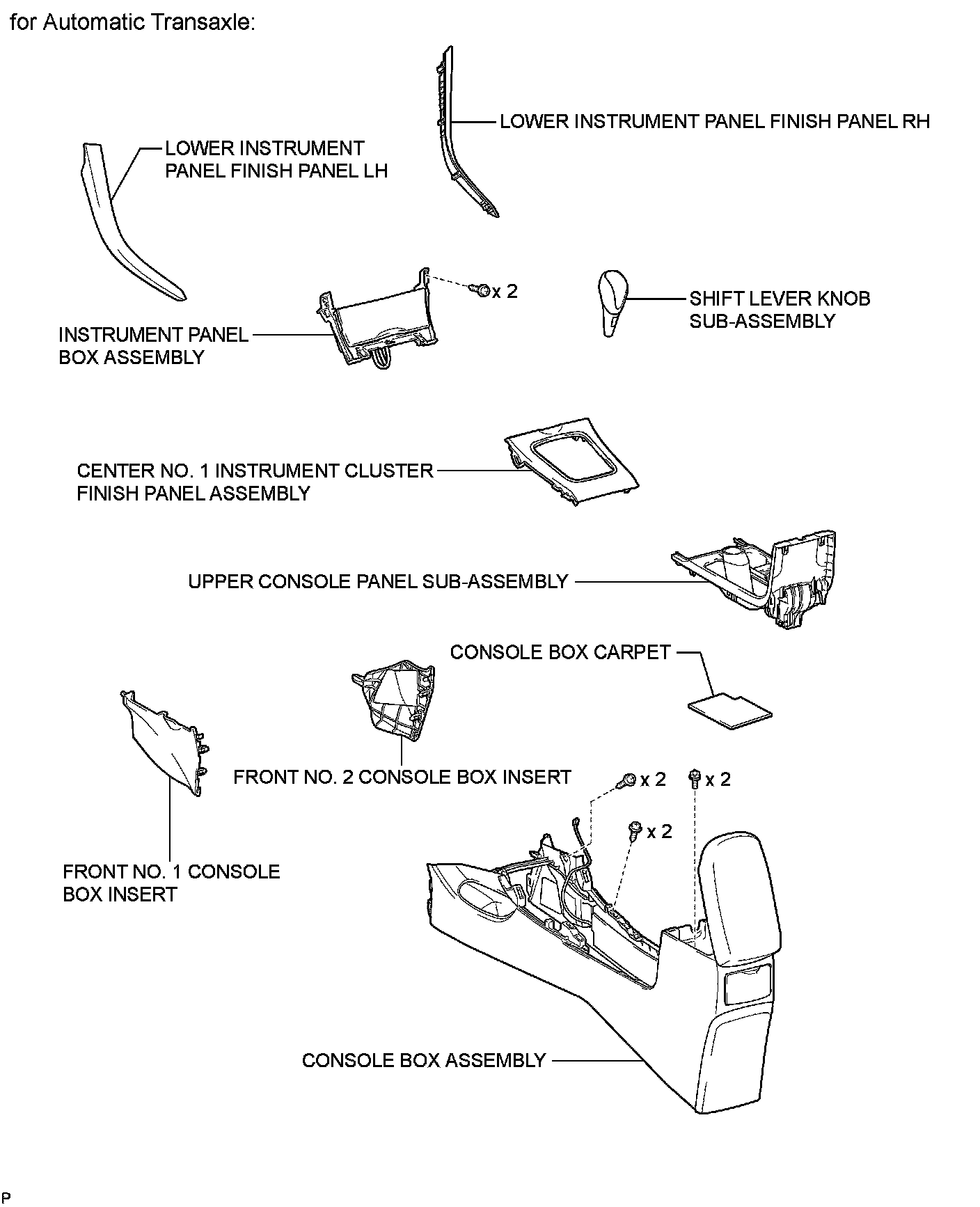 for Automatic Transaxle:

LOWER INSTRUMENT PANEL FINISH PANEL RH

LOWER INSTRUMENT PANEL FINISH PANEL LH

x 2

SHIFT LEVER KNOB SUB-ASSEMBLY

INSTRUMENT PANEL BOX ASSEMBLY

CENTER NO. 1 INSTRUMENT CLUSTER FINISH PANEL ASSEMBLY

UPPER CONSOLE PANEL SUB-ASSEMBLY

CONSOLE BOX CARPET

FRONT NO. 2 CONSOLE BOX INSERT

x 2

x 2

x 2

FRONT NO. 1 CONSOLE BOX INSERT

CONSOLE BOX ASSEMBLY

P