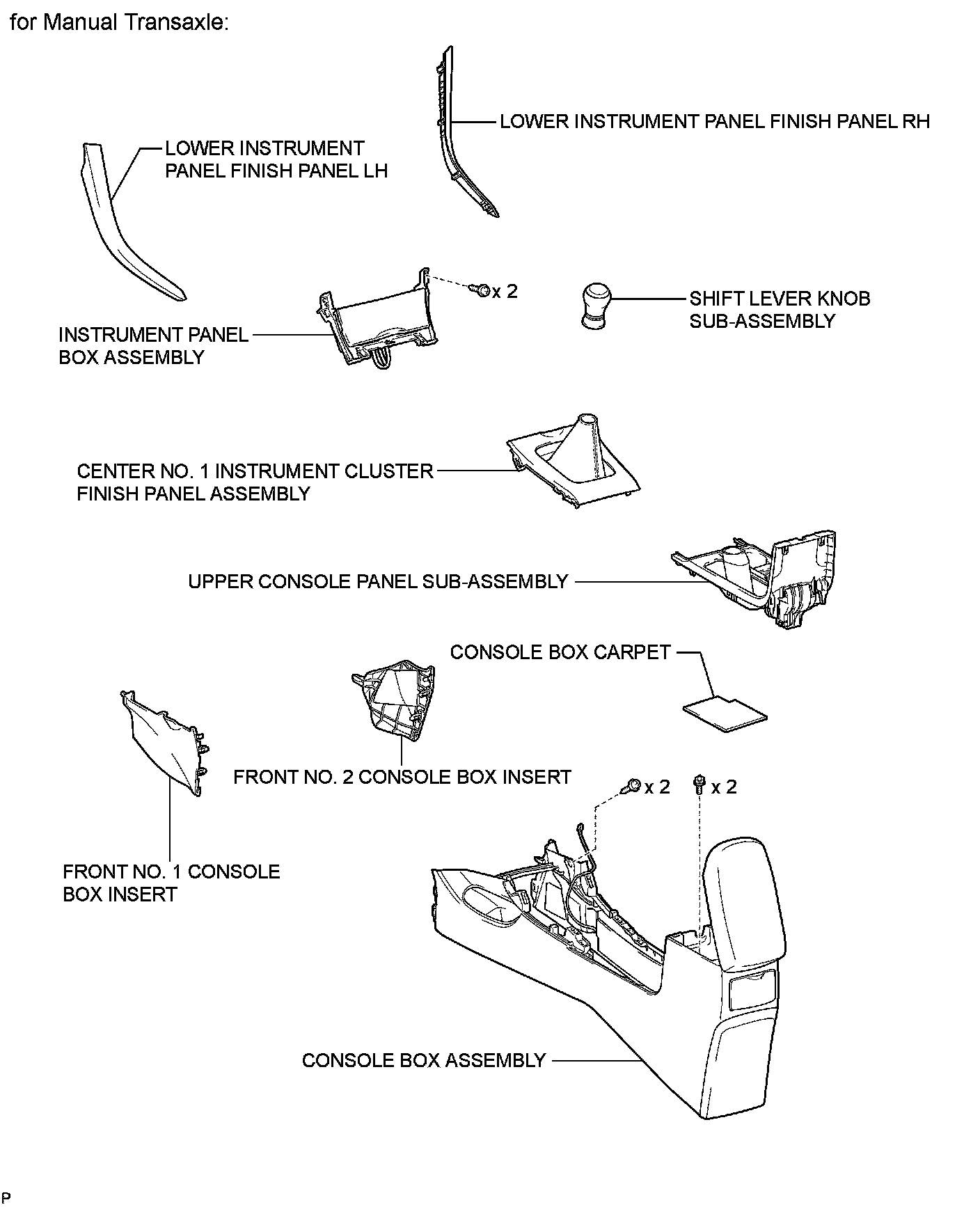 for Manual Transaxle:

LOWER INSTRUMENT PANEL FINISH PANEL RH

LOWER INSTRUMENT PANEL FINISH PANEL LH

x 2

SHIFT LEVER KNOB SUB-ASSEMBLY

INSTRUMENT PANEL BOX ASSEMBLY

CENTER NO. 1 INSTRUMENT CLUSTER FINISH PANEL ASSEMBLY

UPPER CONSOLE PANEL SUB-ASSEMBLY

CONSOLE BOX CARPET

FRONT NO. 2 CONSOLE BOX INSERT

x 2

x 2

FRONT NO. 1 CONSOLE BOX INSERT

CONSOLE BOX ASSEMBLY

P