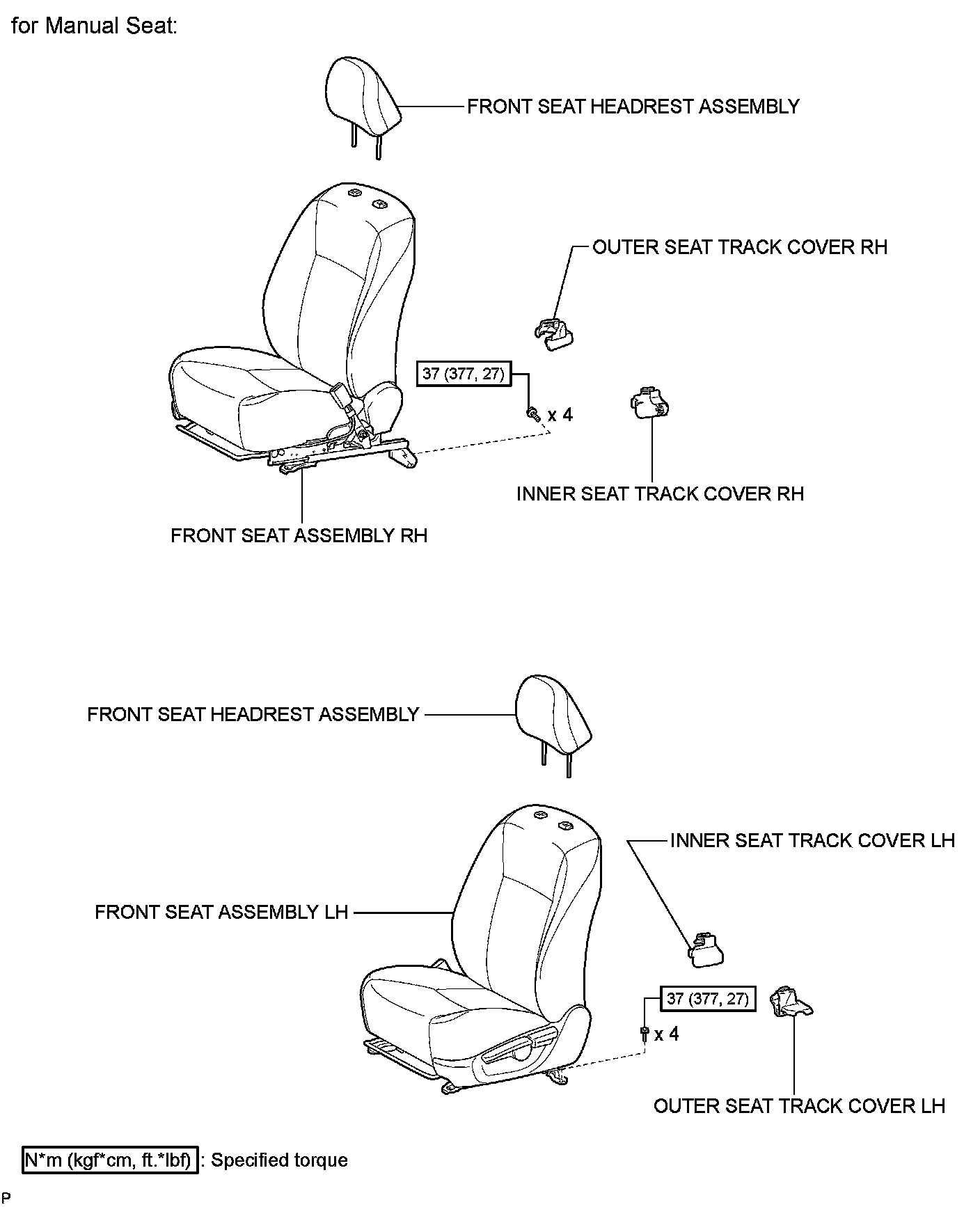 for Manual Seat:

FRONT SEAT HEADREST ASSEMBLY

OUTER SEAT TRACK COVER RH

37 (377, 27)

x 4

INNER SEAT TRACK COVER RH

FRONT SEAT ASSEMBLY RH

FRONT SEAT HEADREST ASSEMBLY

INNER SEAT TRACK COVER LH

FRONT SEAT ASSEMBLY LH

37 (377, 27)

x 4

OUTER SEAT TRACK COVER LH

N*m (kgf*cm, ft.*lbf) : Specified torque

P