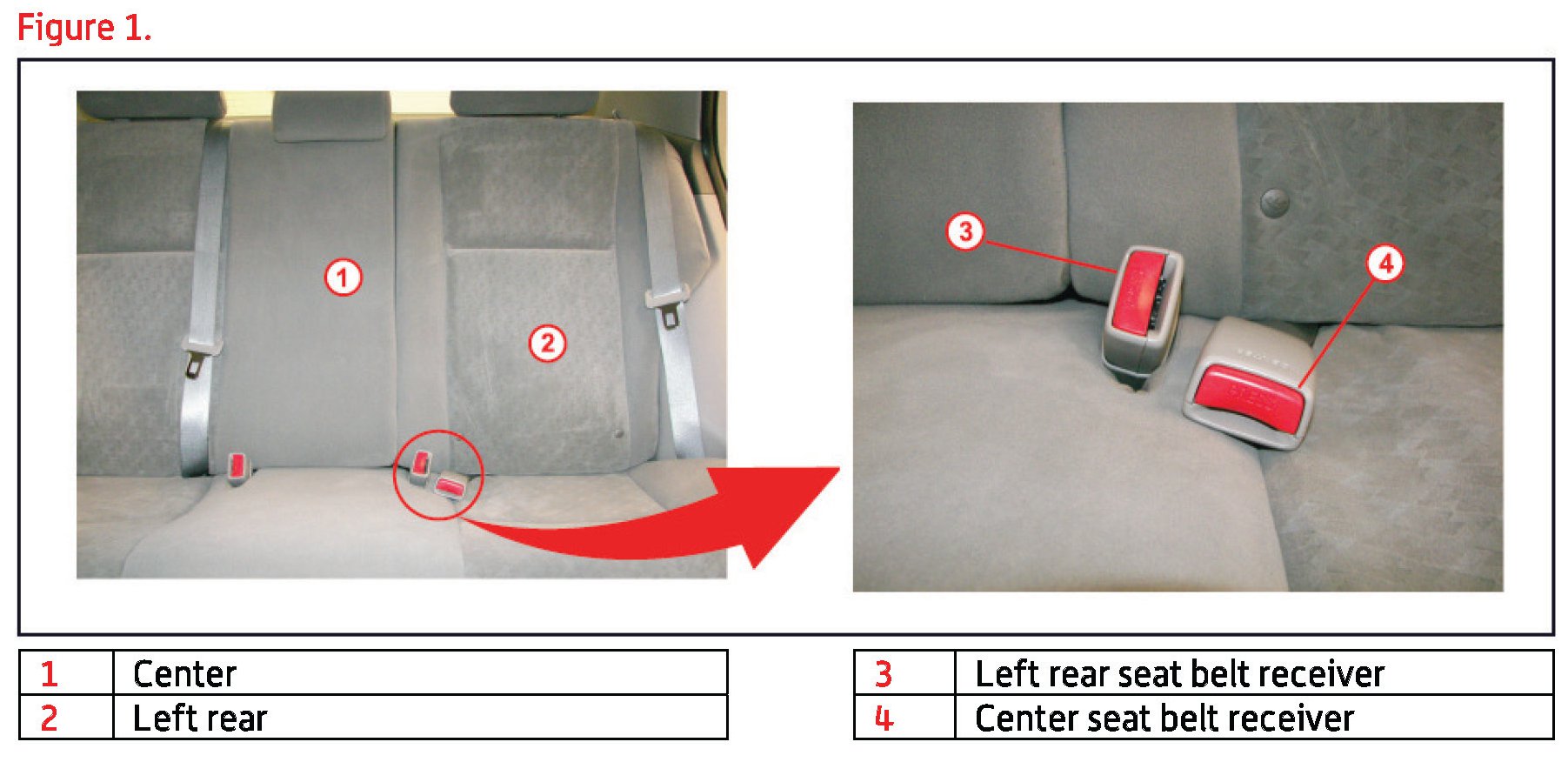 Figure 1.

1

2

3

4

| 1 | Center |
|---|---|
| 2 | Left rear |

| 3 | Left rear seat belt receiver |
|---|---|
| 4 | Center seat belt receiver |