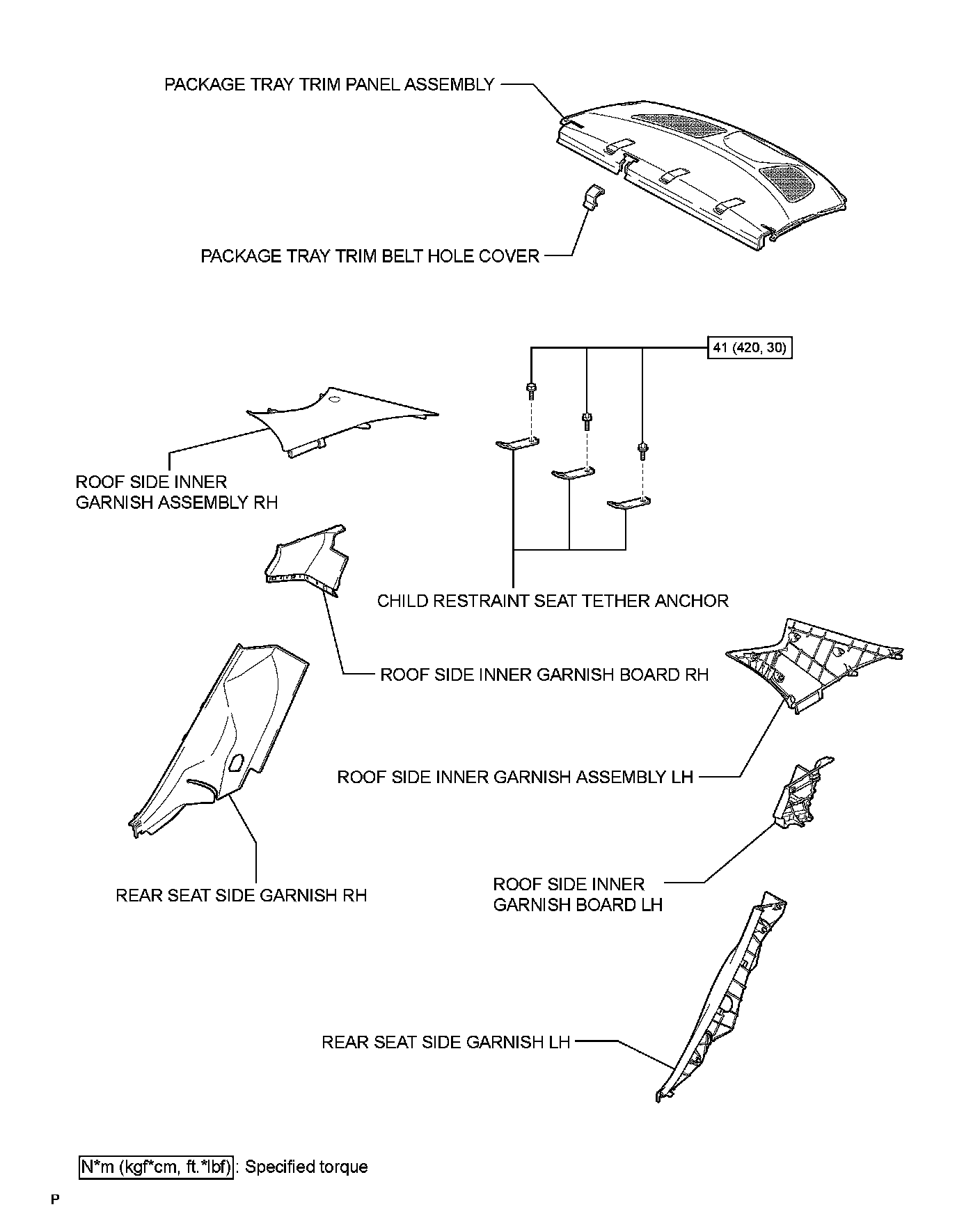 PACKAGE TRAY TRIM PANEL ASSEMBLY

PACKAGE TRAY TRIM BELT HOLE COVER

41 (420, 30)

ROOF SIDE INNER GARNISH ASSEMBLY RH

CHILD RESTRAINT SEAT TETHER ANCHOR

ROOF SIDE INNER GARNISH BOARD RH

ROOF SIDE INNER GARNISH ASSEMBLY LH

REAR SEAT SIDE GARNISH RH

ROOF SIDE INNER GARNISH BOARD LH

REAR SEAT SIDE GARNISH LH

N*m (kgf*cm, ft.*lbf) : Specified torque

P