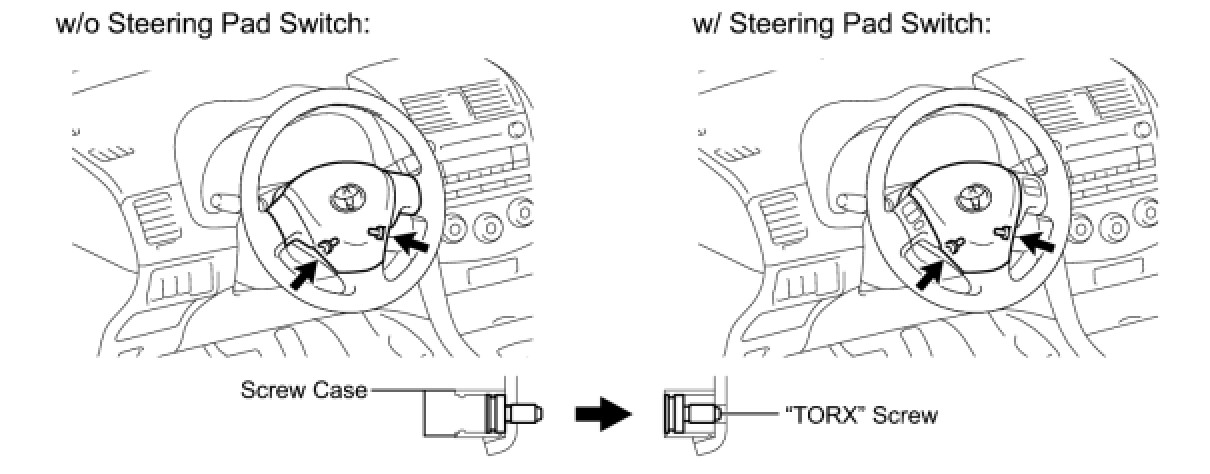 w/o Steering Pad Switch:

w/ Steering Pad Switch:

Screw Case

"TORX" Screw