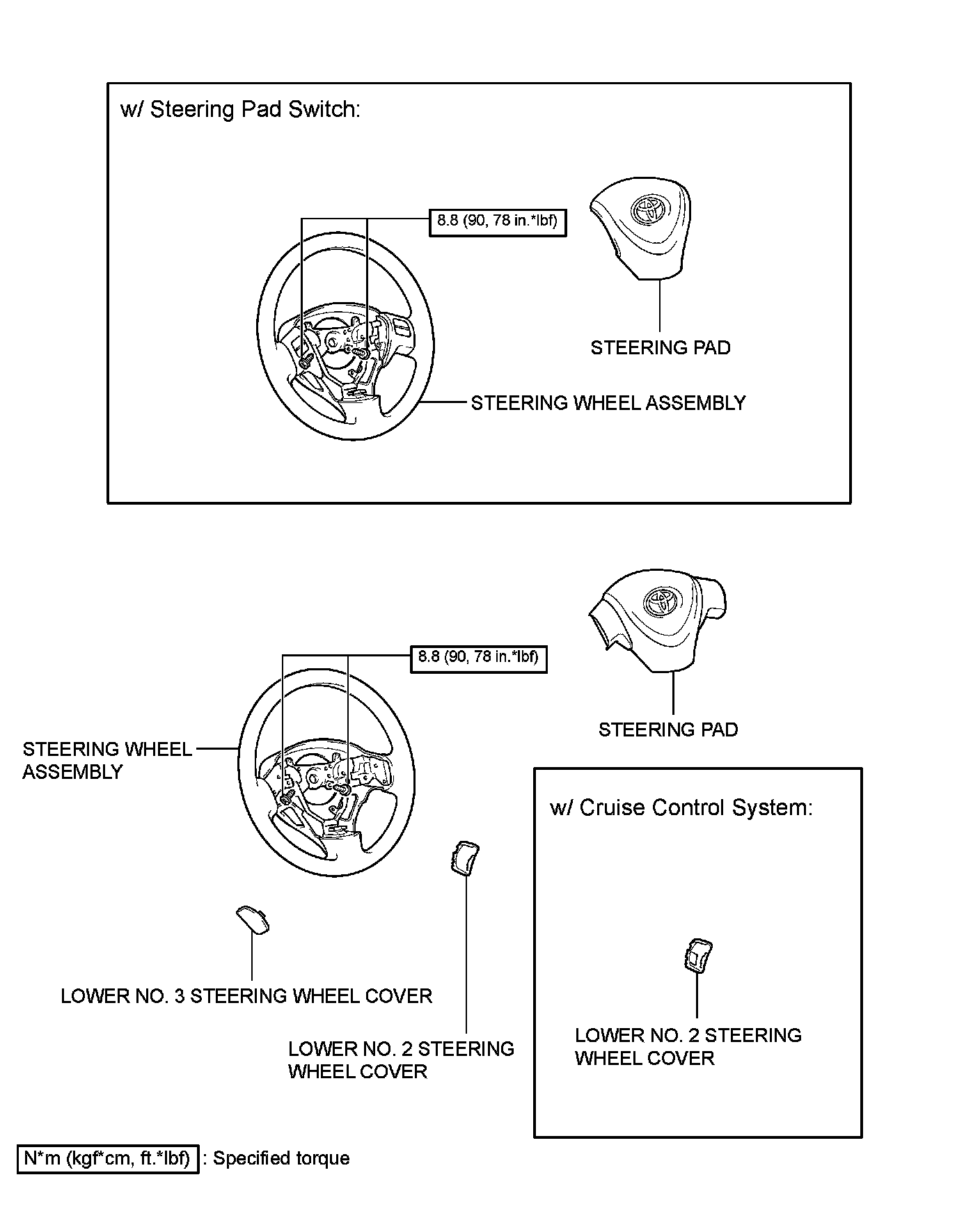 w/ Steering Pad Switch:

8.8 (90, 78 in.*lbf)

STEERING PAD

STEERING WHEEL ASSEMBLY

8.8 (90, 78 in.*lbf)

STEERING PAD

STEERING WHEEL ASSEMBLY

w/ Cruise Control System:

LOWER NO. 3 STEERING WHEEL COVER

LOWER NO. 2 STEERING WHEEL COVER

LOWER NO. 2 STEERING WHEEL COVER

N*m (kgf*cm, ft.*lbf) : Specified torque