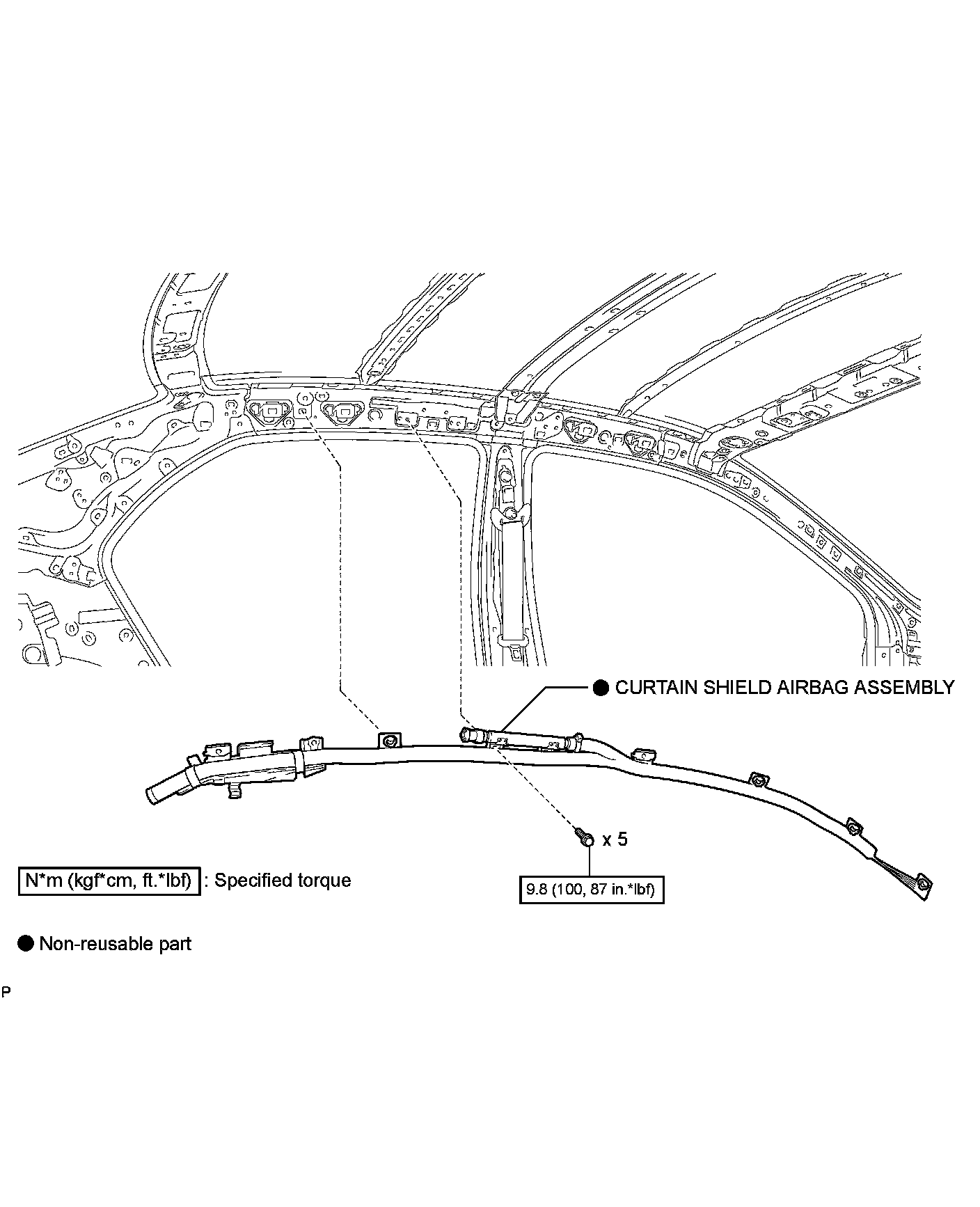 ● CURTAIN SHIELD AIRBAG ASSEMBLY

x 5

9.8 (100, 87 in.*lbf)

N*m (kgf*cm, ft.*lbf) : Specified torque

● Non-reusable part

P