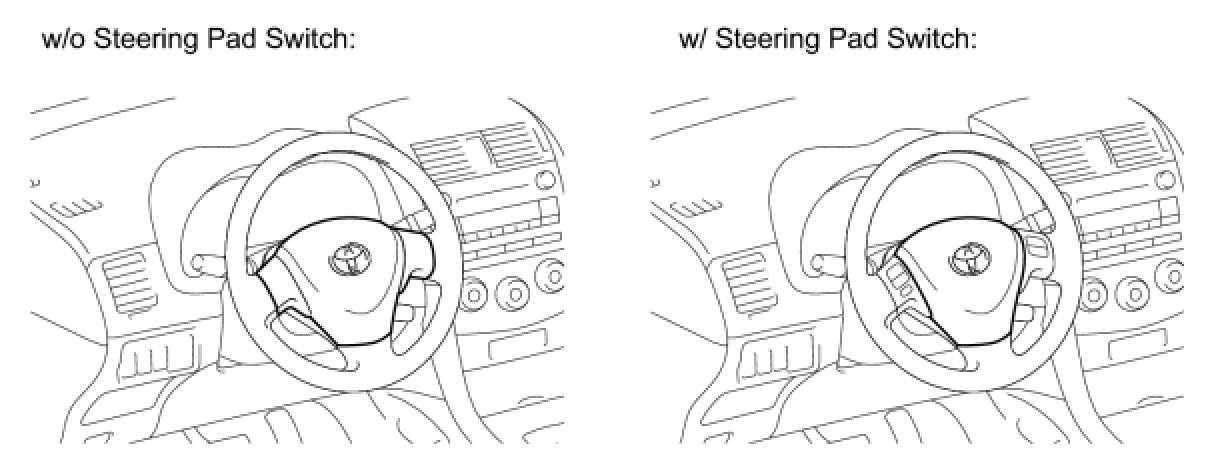 w/o Steering Pad Switch:

w/ Steering Pad Switch: